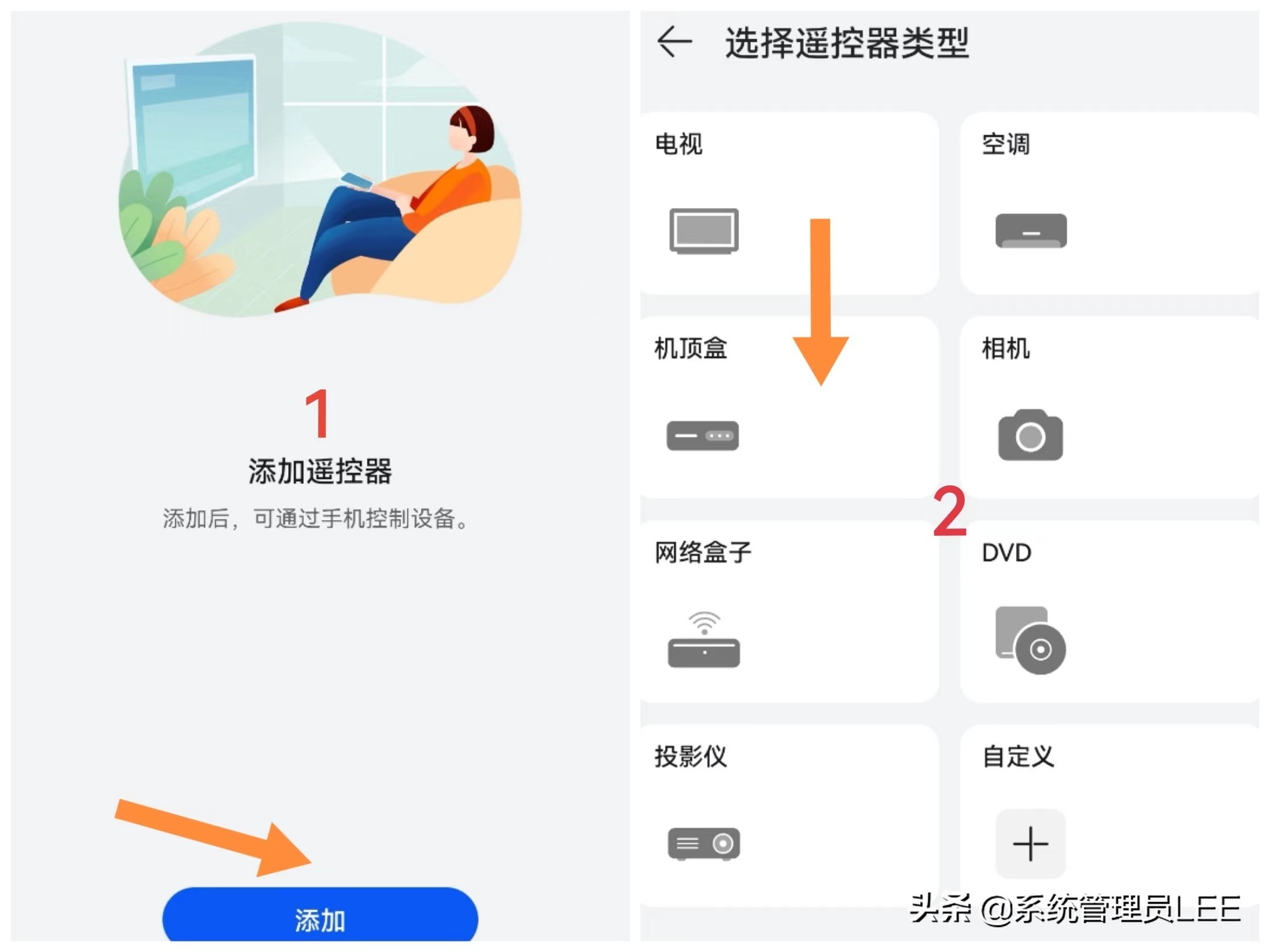 1

添加遥控器

添加后，可通过手机控制设备。

添加

选择遥控器类型

电视

空调

机顶盒

相机

2

网络盒子

DVD

投影仪

自定义

头条 @系统管理员LEE