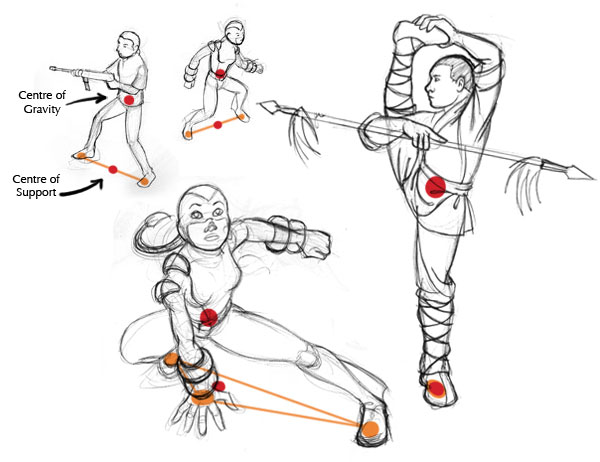 Centre of Gravity

Centre of Support