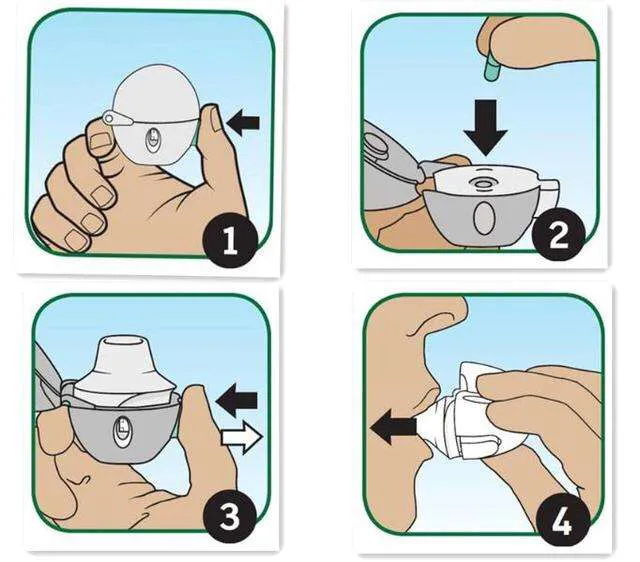 1

2

3

4