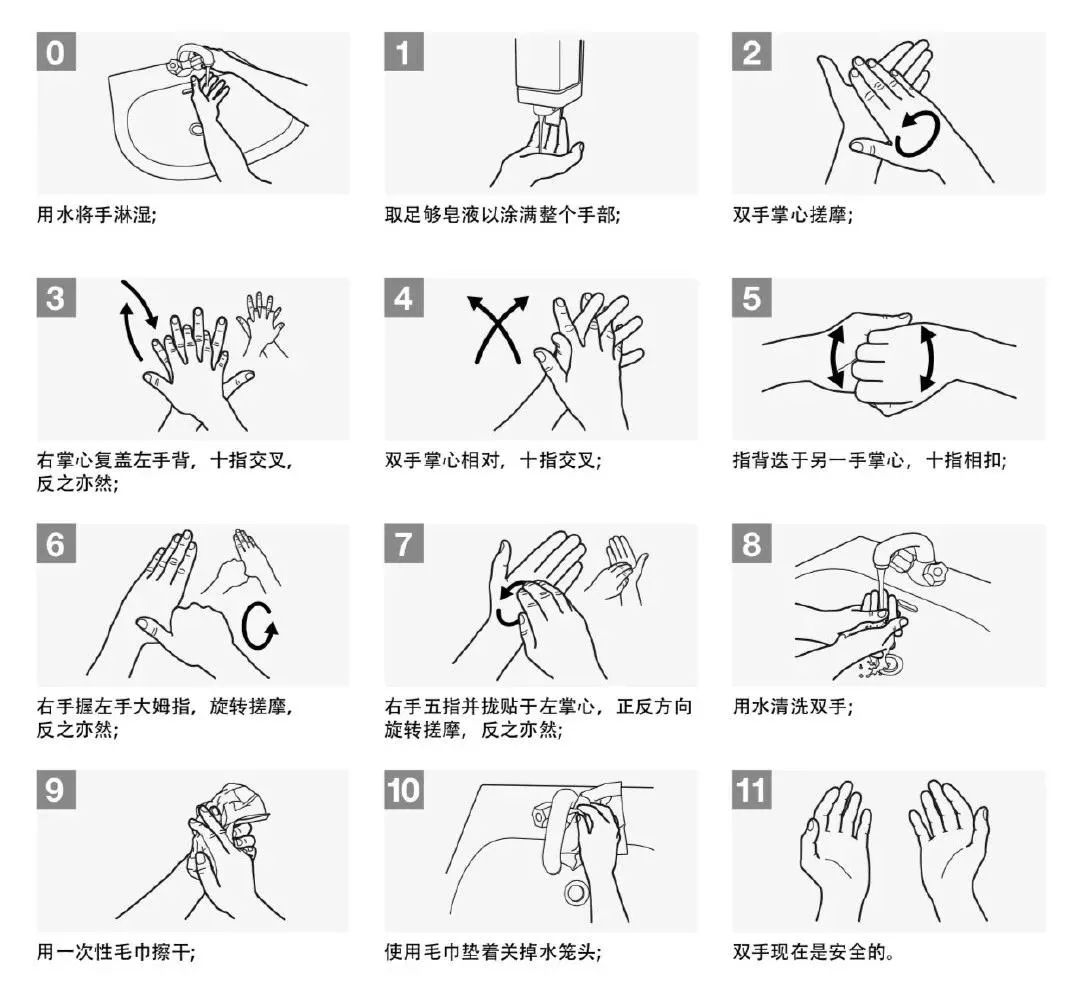 0
用水将手淋湿;

1
取足够皂液以涂满整个手部;

2
双手掌心搓摩;

3
右掌心复盖左手背，十指交叉，反之亦然;

4
双手掌心相对，十指交叉;

5
指背迭于另一手掌心，十指相扣;

6
右手握左手大姆指，旋转搓摩，反之亦然;

7
右手五指并拢贴于左掌心，正反方向旋转搓摩，反之亦然;

8
用水清洗双手;

9
用一次性毛巾擦干;

10
使用毛巾垫着关掉水笼头;

11
双手现在是安全的。