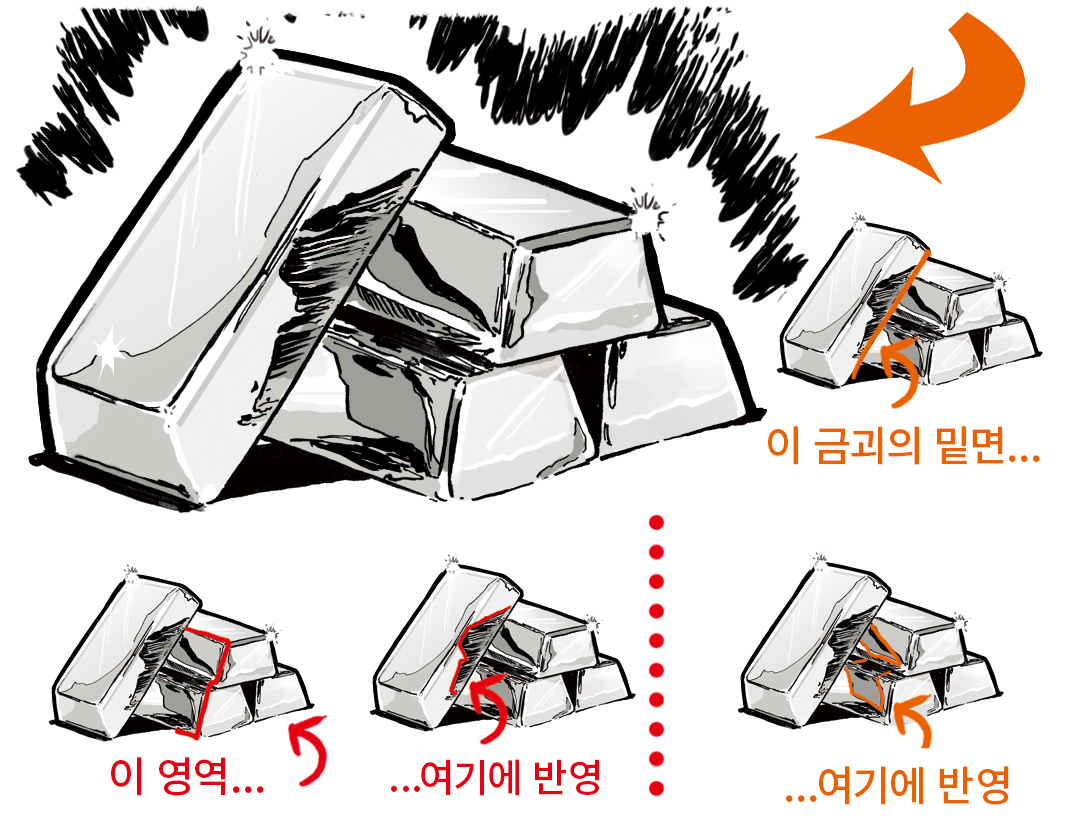 이 금괴의 밑면...

이 영역...

...여기에 반영

...여기에 반영