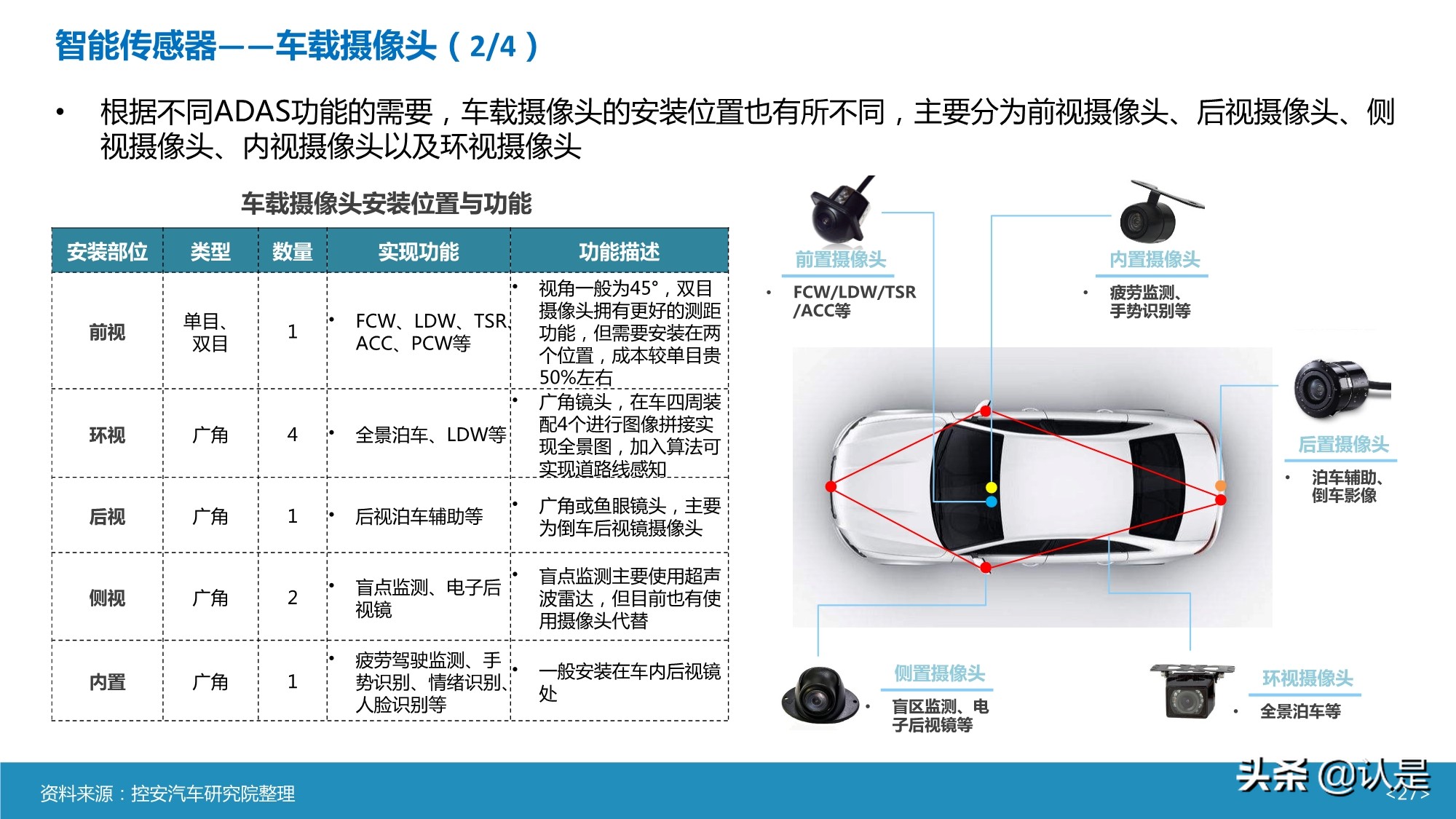 智能传感器——车载摄像头（2/4）

• 根据不同ADAS功能的需要，车载摄像头的安装位置也有所不同，主要分为前视摄像头、后视摄像头、侧视摄像头、内视摄像头以及环视摄像头

车载摄像头安装位置与功能

| 安装部位 | 类型 | 数量 | 实现功能 | 功能描述 |
|---|---|---|---|---|
| 前视 | 单目、双目 | 1 | • FCW、LDW、TSR、ACC、PCW等 | • 视角一般为45°，双目摄像头拥有更好的测距功能，但需要安装在两个位置，成本较单目贵50%左右 |
| 环视 | 广角 | 4 | • 全景泊车、LDW等 | • 广角镜头，在车四周装配4个进行图像拼接实现全景图，加入算法可实现道路线感知 |
| 后视 | 广角 | 1 | • 后视泊车辅助等 | • 广角或鱼眼镜头，主要为倒车后视镜摄像头 |
| 侧视 | 广角 | 2 | • 盲点监测、电子后视镜 | • 盲点监测主要使用超声波雷达，但目前也有使用摄像头代替 |
| 内置 | 广角 | 1 | • 疲劳驾驶监测、手势识别、情绪识别、人脸识别等 | • 一般安装在车内后视镜处 |

前置摄像头
• FCW/LDW/TSR/ACC等

内置摄像头
• 疲劳监测、手势识别等

后置摄像头
• 泊车辅助、倒车影像

侧置摄像头
• 盲区监测、电子后视镜等

环视摄像头
• 全景泊车等

资料来源：控安汽车研究院整理

头条 @认是

<27>