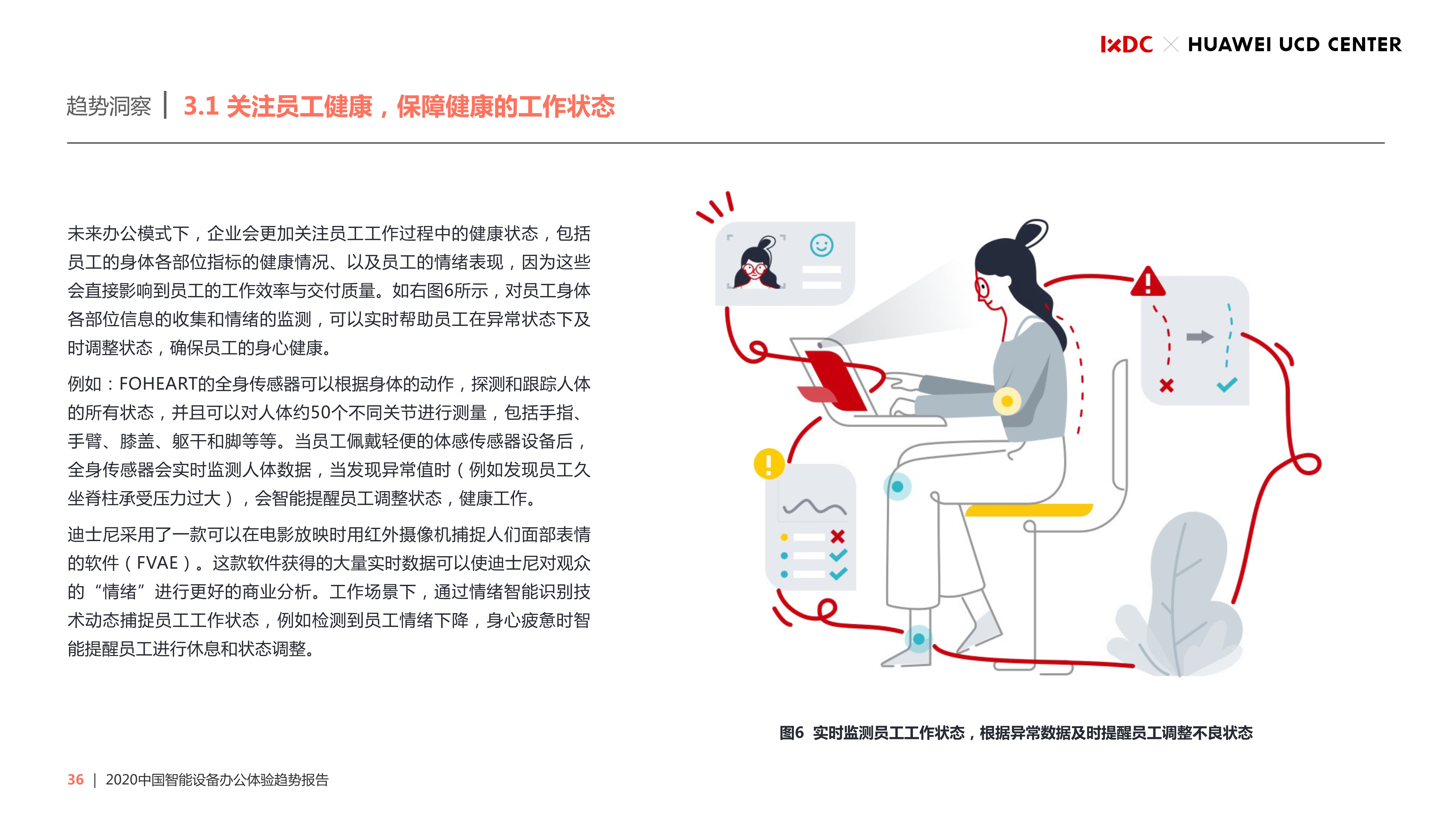 IxDC × HUAWEI UCD CENTER

趋势洞察 | 3.1 关注员工健康，保障健康的工作状态

未来办公模式下，企业会更加关注员工工作过程中的健康状态，包括员工的身体各部位指标的健康情况、以及员工的情绪表现，因为这些会直接影响到员工的工作效率与交付质量。如右图6所示，对员工身体各部位信息的收集和情绪的监测，可以实时帮助员工在异常状态下及时调整状态，确保员工的身心健康。

例如：FOHEART的全身传感器可以根据身体的动作，探测和跟踪人体的所有状态，并且可以对人体约50个不同关节进行测量，包括手指、手臂、膝盖、躯干和脚等等。当员工佩戴轻便的体感传感器设备后，全身传感器会实时监测人体数据，当发现异常值时（例如发现员工久坐脊柱承受压力过大），会智能提醒员工调整状态，健康工作。

迪士尼采用了一款可以在电影放映时用红外摄像机捕捉人们面部表情的软件（FVAE）。这款软件获得的大量实时数据可以使迪士尼对观众的“情绪”进行更好的商业分析。工作场景下，通过情绪智能识别技术动态捕捉员工工作状态，例如检测到员工情绪下降，身心疲惫时智能提醒员工进行休息和状态调整。

图6 实时监测员工工作状态，根据异常数据及时提醒员工调整不良状态

36 | 2020中国智能设备办公体验趋势报告