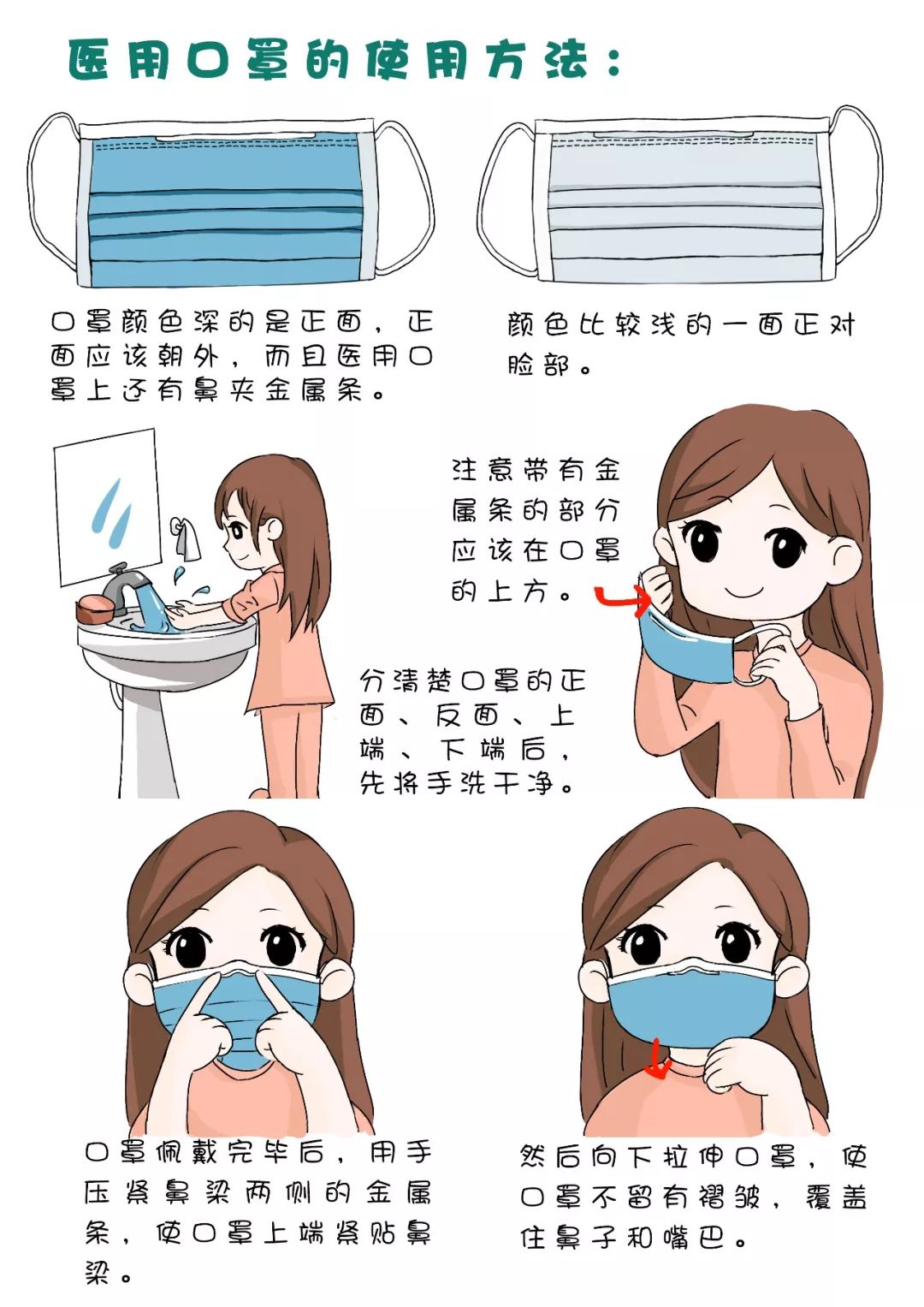 医用口罩的使用方法：

口罩颜色深的是正面，正面应该朝外，而且医用口罩上还有鼻夹金属条。

颜色比较浅的一面正对脸部。

注意带有金属条的部分应该在口罩的上方。

分清楚口罩的正面、反面、上端、下端后，先将手洗干净。

口罩佩戴完毕后，用手压紧鼻梁两侧的金属条，使口罩上端紧贴鼻梁。

然后向下拉伸口罩，使口罩不留有褶皱，覆盖住鼻子和嘴巴。