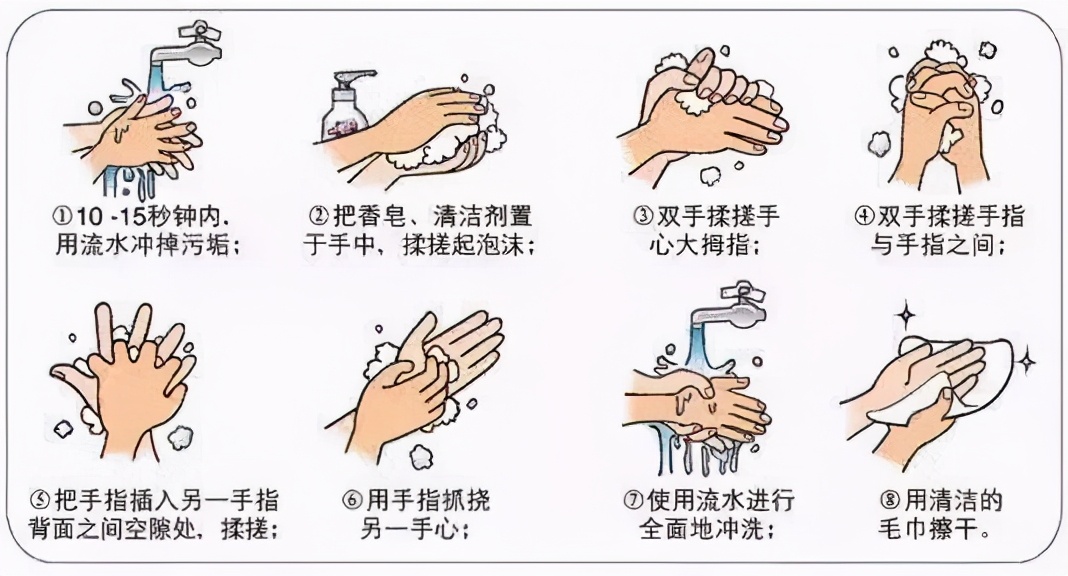 ①10 -15秒钟内，用流水冲掉污垢；

②把香皂、清洁剂置于手中，揉搓起泡沫；

③双手揉搓手心大拇指；

④双手揉搓手指与手指之间；

⑤把手指插入另一手指背面之间空隙处，揉搓；

⑥用手指抓挠另一手心；

⑦使用流水进行全面地冲洗；

⑧用清洁的毛巾擦干。