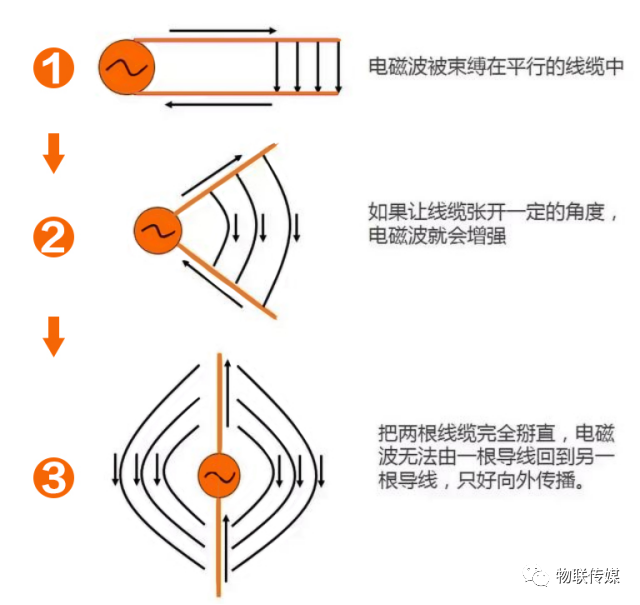 1

电磁波被束缚在平行的线缆中

2

如果让线缆张开一定的角度，电磁波就会增强

3

把两根线缆完全掰直，电磁波无法由一根导线回到另一根导线，只好向外传播。

物联传媒