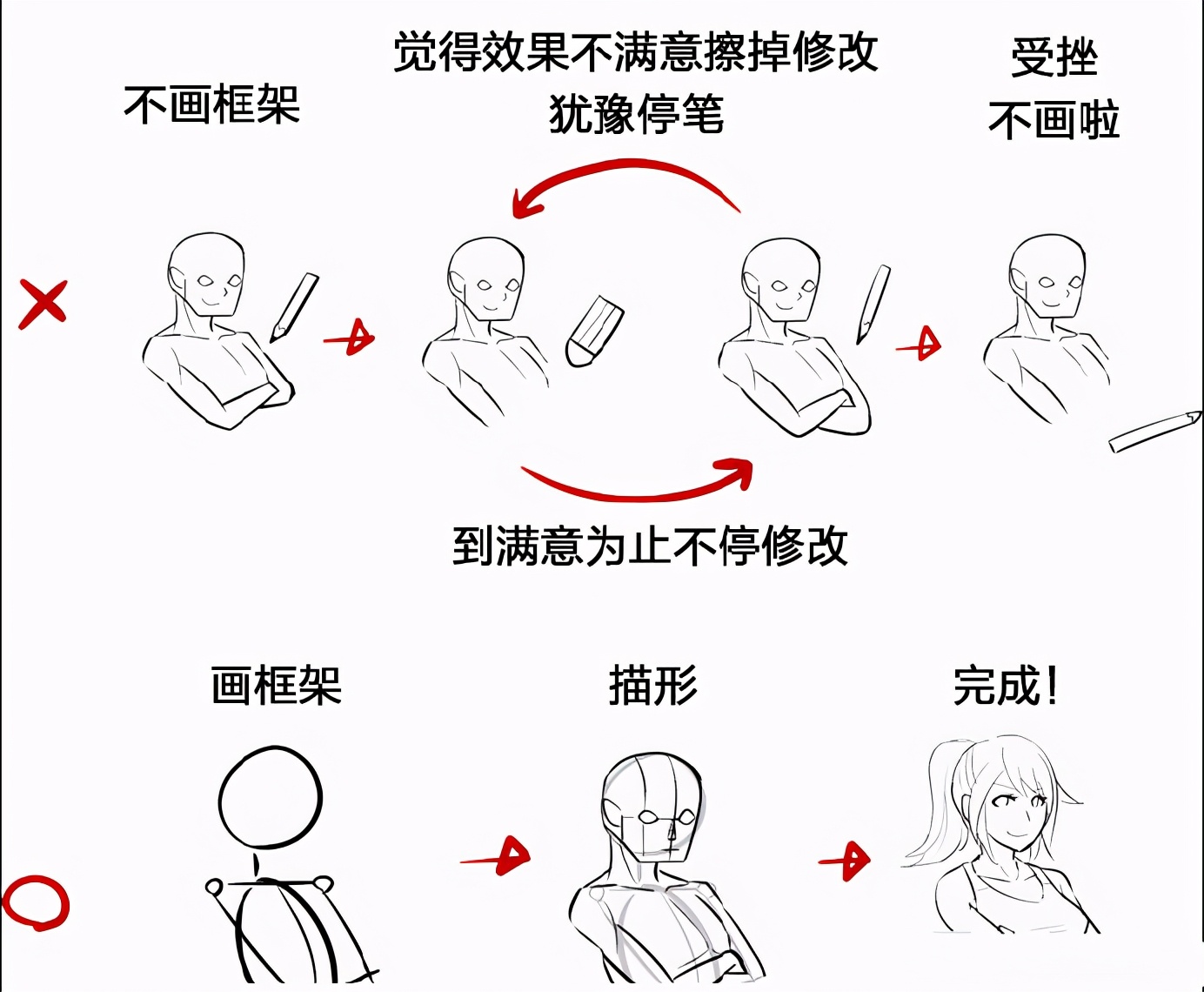 不画框架

觉得效果不满意擦掉修改
犹豫停笔

受挫
不画啦

到满意为止不停修改

画框架

描形

完成!