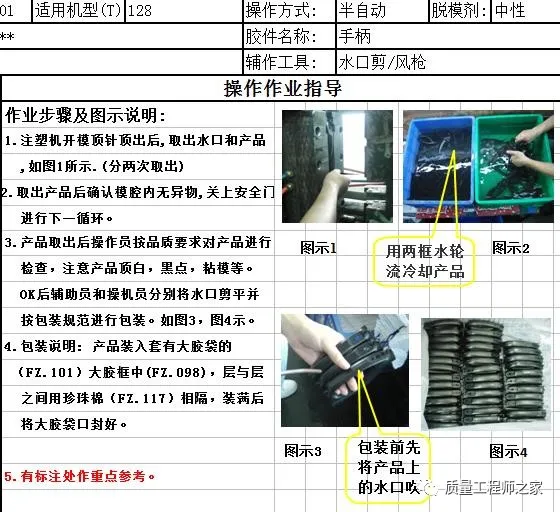 | 01 | 适用机型(T) | 128 | 操作方式: | 半自动 | 脱模剂: | 中性 |
|---|---|---|---|---|---|---|
| ** | | | 胶件名称: | 手柄 | | |
| | | | 辅作工具: | 水口剪/风枪 | | |

操作作业指导

作业步骤及图示说明:

1.注塑机开模顶针顶出后,取出水口和产品,如图1所示.(分两次取出)

2.取出产品后确认模腔内无异物,关上安全门进行下一循环。

3.产品取出后操作员按品质要求对产品进行检查,注意产品顶白,黑点,粘模等。OK后辅助员和操机员分别将水口剪平并按包装规范进行包装。如图3,图4示。

4.包装说明:产品装入套有大胶袋的(FZ.101)大胶框中(FZ.098),层与层之间用珍珠棉(FZ.117)相隔,装满后将大胶袋口封好。

5.有标注处作重点参考。

图示1

用两框水轮流冷却产品

图示2

图示3

包装前先将产品上的水口吹

图示4

质量工程师之家