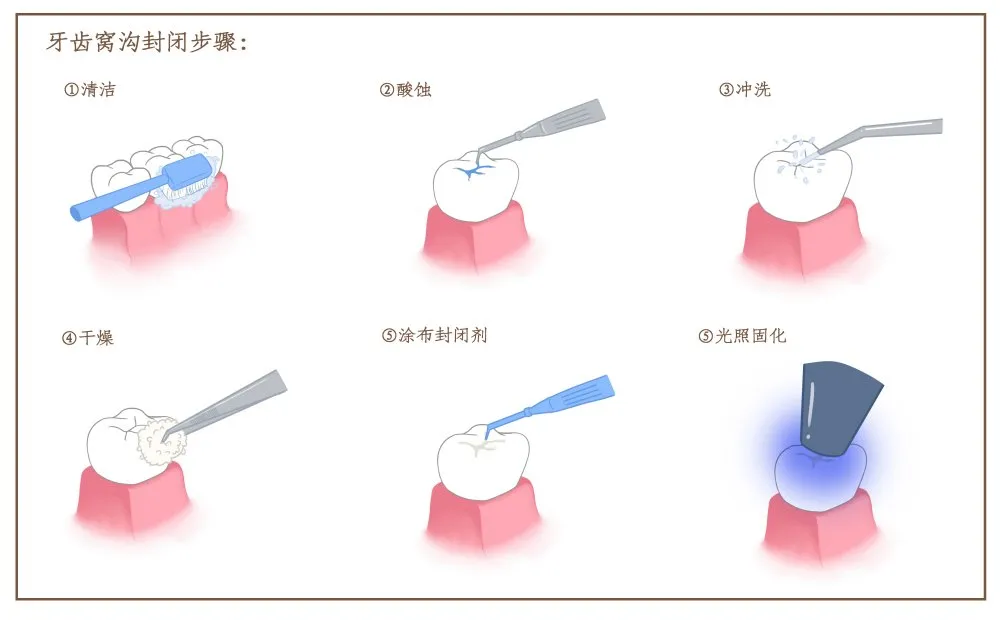 牙齿窝沟封闭步骤:

①清洁

②酸蚀

③冲洗

④干燥

⑤涂布封闭剂

⑤光照固化