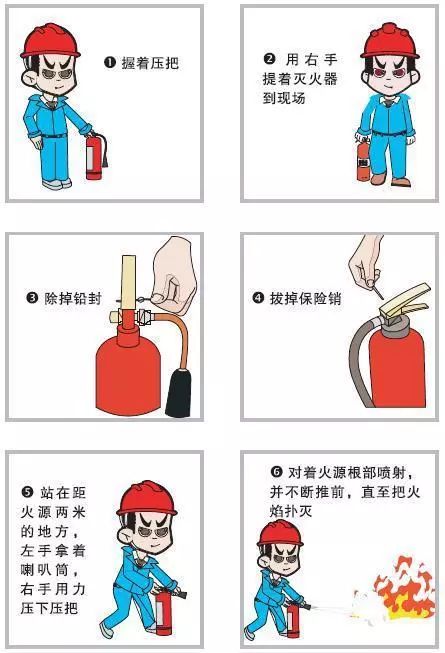 ❶ 握着压把

❷ 用右手提着灭火器到现场

❸ 除掉铅封

❹ 拔掉保险销

❺ 站在距火源两米的地方，左手拿着喇叭筒，右手用力压下压把

❻ 对着火源根部喷射，并不断推前，直至把火焰扑灭