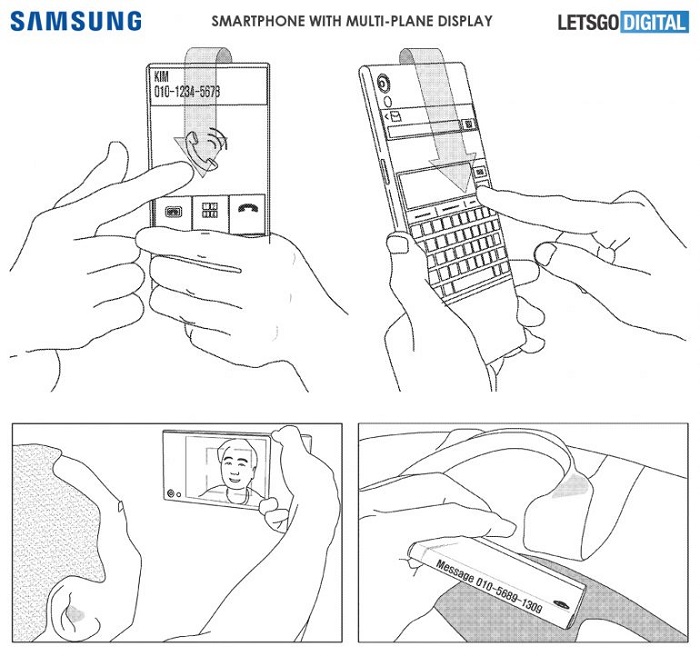 SAMSUNG

SMARTPHONE WITH MULTI-PLANE DISPLAY

LETSGO DIGITAL

KIM
010-1234-5678

Message 010-5689-1309