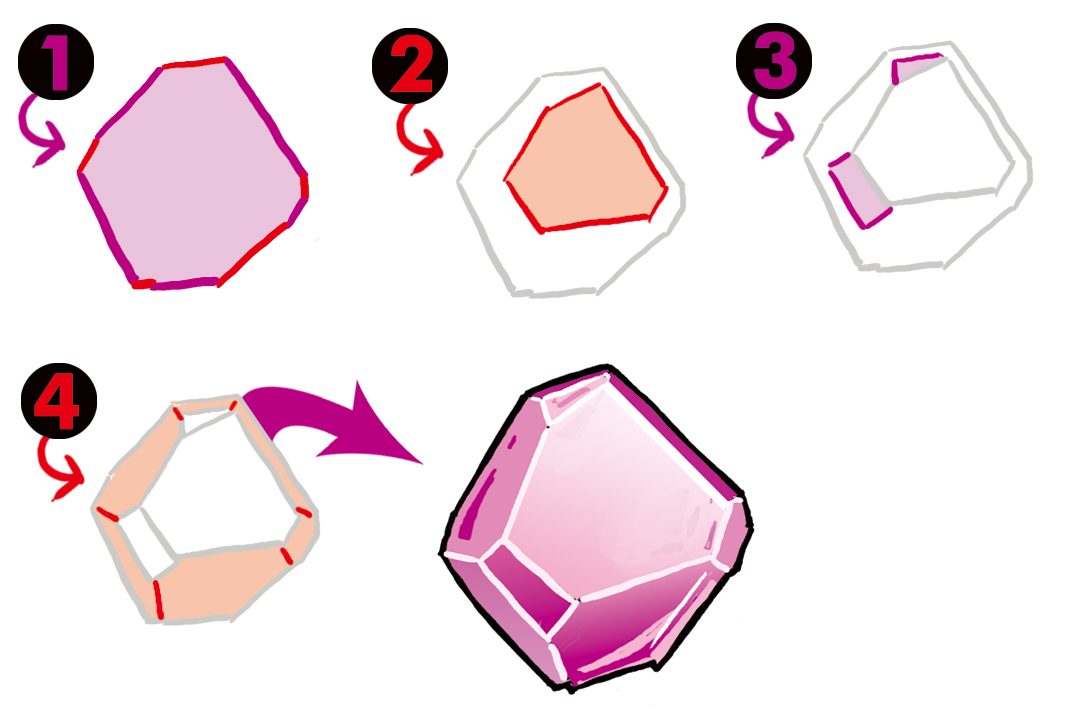 1
2
3
4