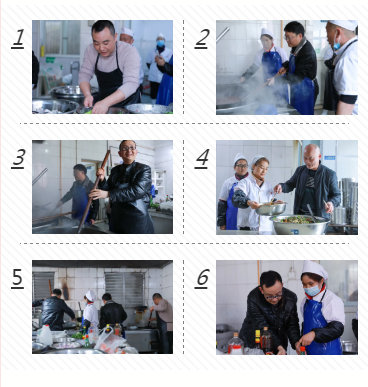 1

2

3

4

5

6