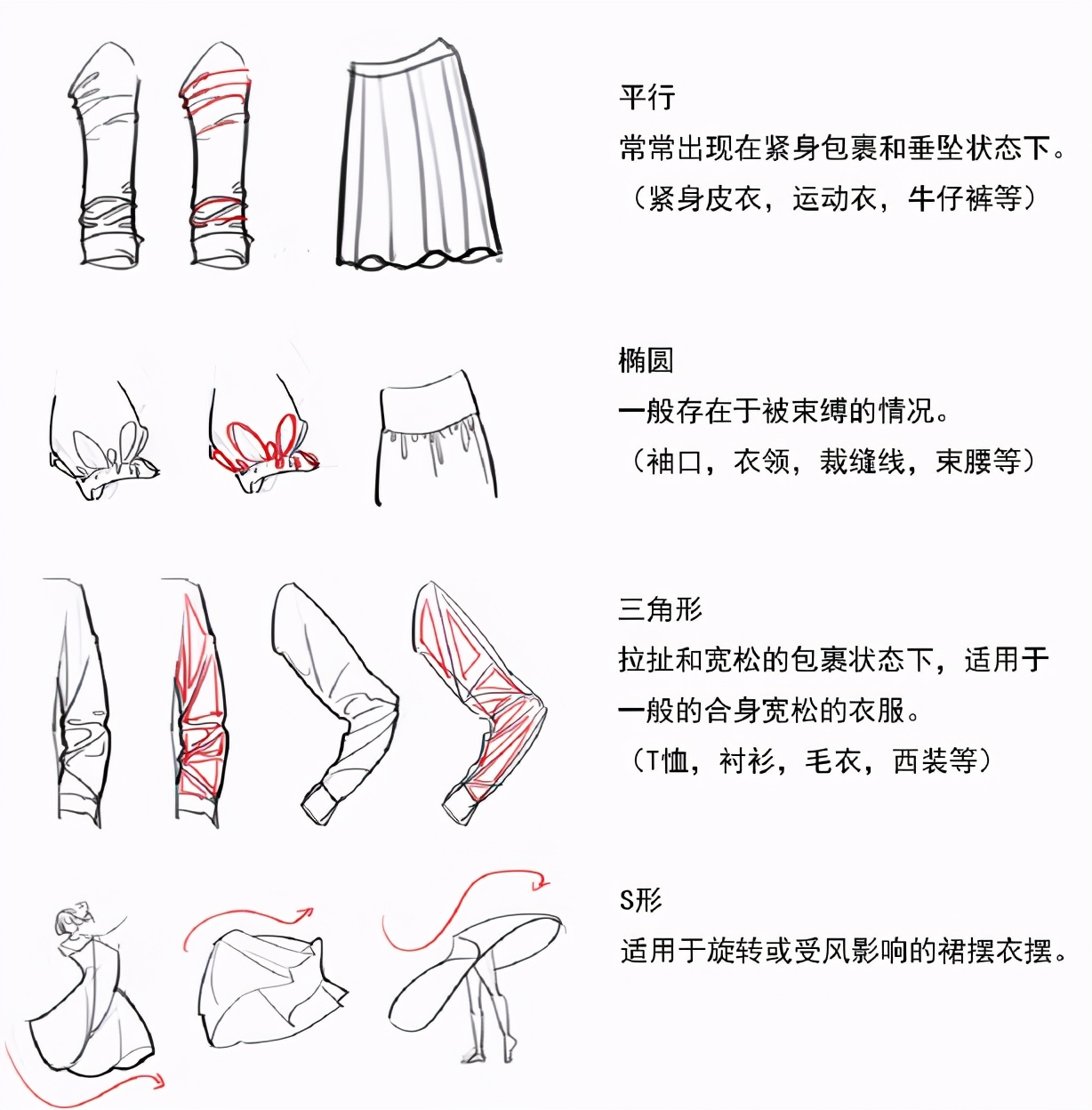 平行

常常出现在紧身包裹和垂坠状态下。

（紧身皮衣，运动衣，牛仔裤等）

椭圆

一般存在于被束缚的情况。

（袖口，衣领，裁缝线，束腰等）

三角形

拉扯和宽松的包裹状态下，适用于一般的合身宽松的衣服。

（T恤，衬衫，毛衣，西装等）

S形

适用于旋转或受风影响的裙摆衣摆。