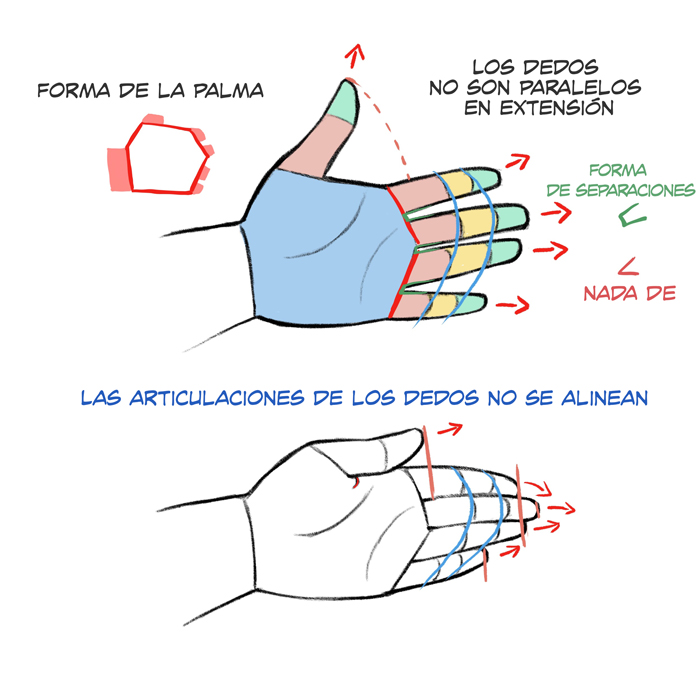 FORMA DE LA PALMA

LOS DEDOS NO SON PARALELOS EN EXTENSIÓN

FORMA DE SEPARACIONES

NADA DE

LAS ARTICULACIONES DE LOS DEDOS NO SE ALINEAN