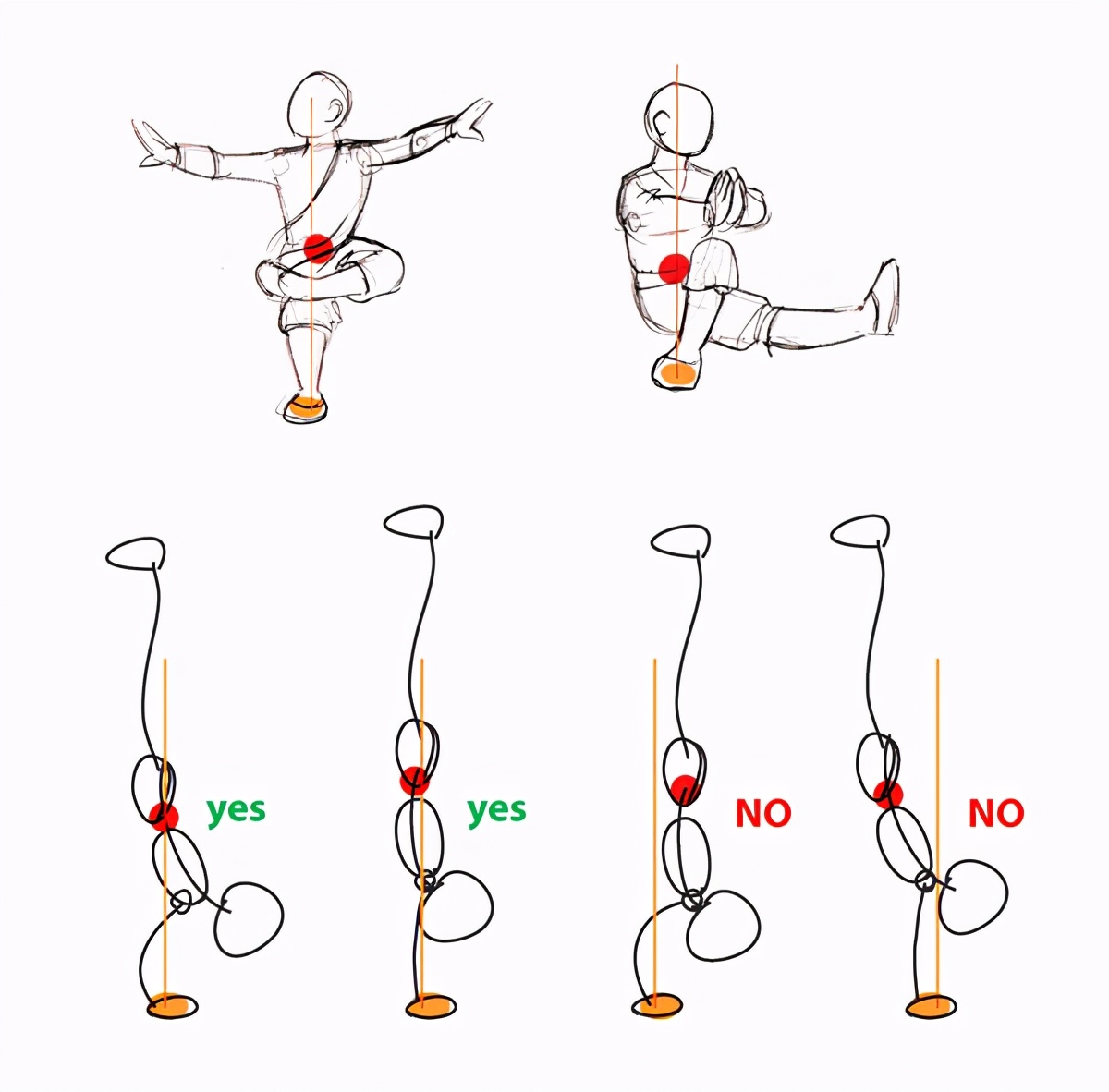 yes

yes

NO

NO