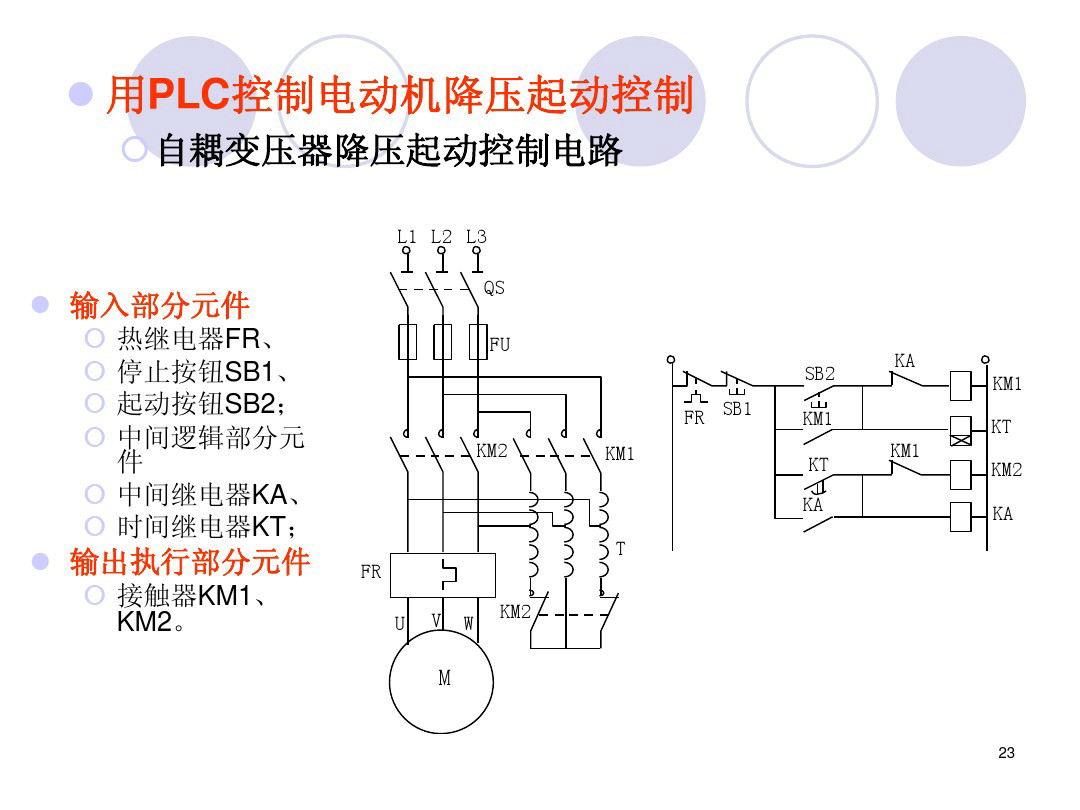 用PLC控制电动机降压起动控制

自耦变压器降压起动控制电路

输入部分元件

热继电器FR、

停止按钮SB1、

起动按钮SB2；

中间逻辑部分元件

中间继电器KA、

时间继电器KT；

输出执行部分元件

接触器KM1、KM2。

L1 L2 L3

QS

FU

KM2

KM1

T

FR

KM2

U V W

M

FR

SB1

SB2

KM1

KT

KA

KA

KM1

KM1

KT

KM2

KA

23