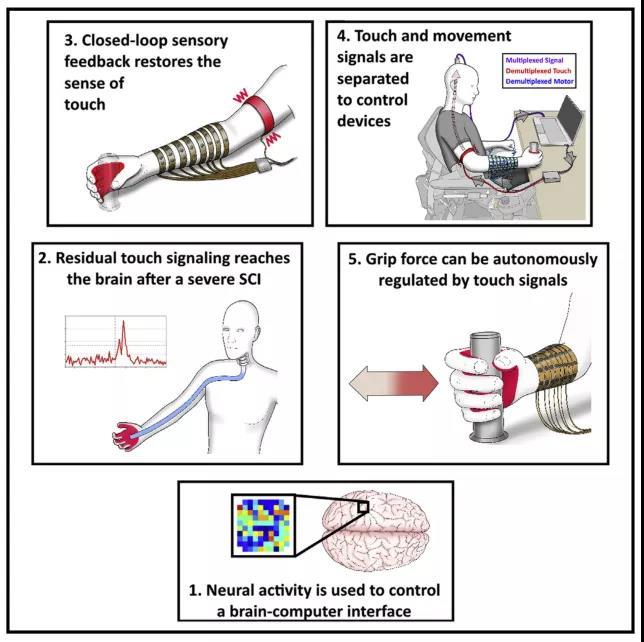 3. Closed-loop sensory feedback restores the sense of touch

4. Touch and movement signals are separated to control devices

Multiplexed Signal
Demultiplexed Touch
Demultiplexed Motor

2. Residual touch signaling reaches the brain after a severe SCI

5. Grip force can be autonomously regulated by touch signals

1. Neural activity is used to control a brain-computer interface