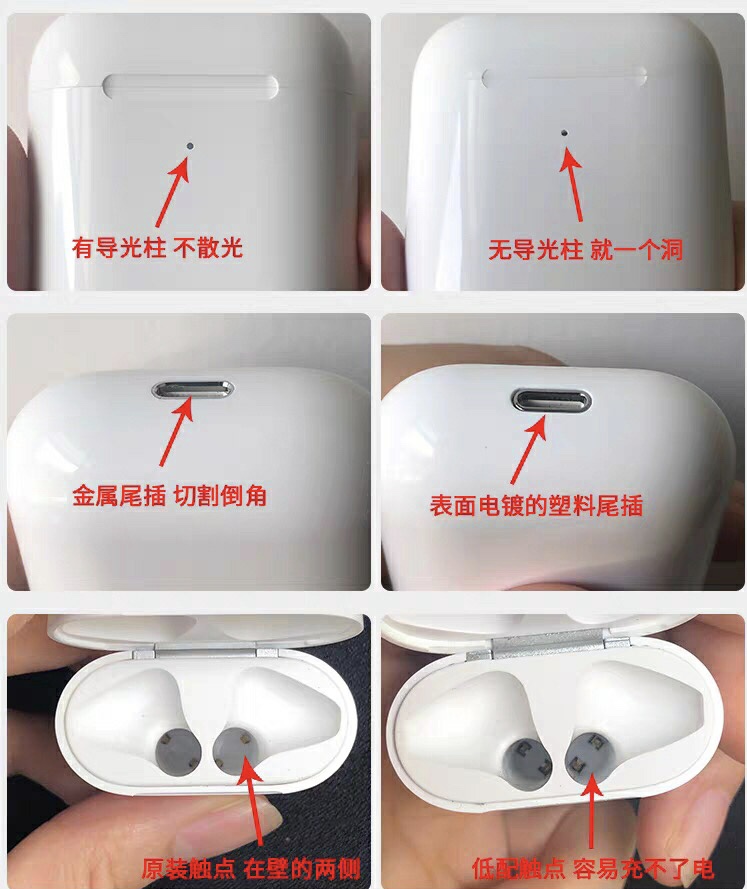 有导光柱 不散光

无导光柱 就一个洞

金属尾插 切割倒角

表面电镀的塑料尾插

原装触点 在壁的两侧

低配触点 容易充不了电