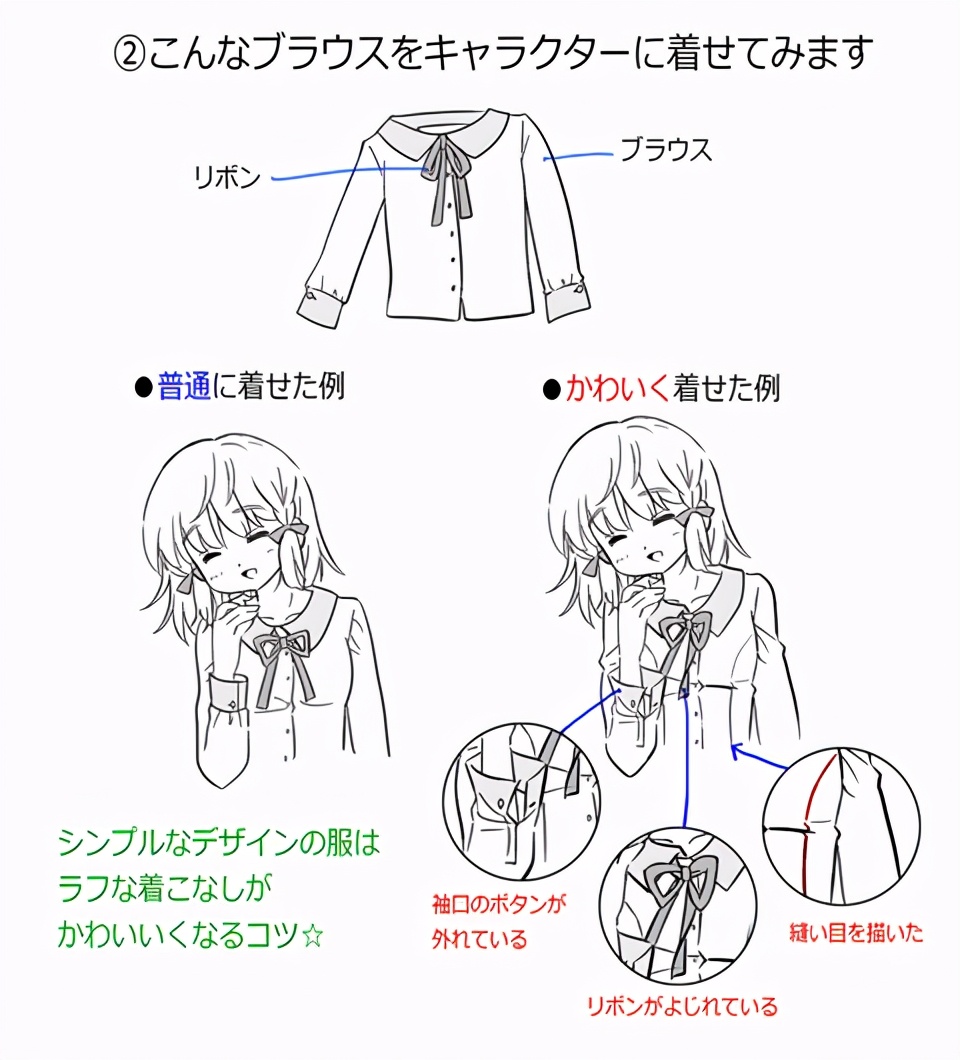 ②こんなブラウスをキャラクターに着せてみます

リボン

ブラウス

●普通に着せた例

●かわいく着せた例

シンプルなデザインの服は
ラフな着こなしが
かわいいくなるコツ☆

袖口のボタンが
外れている

リボンがよじれている

縫い目を描いた