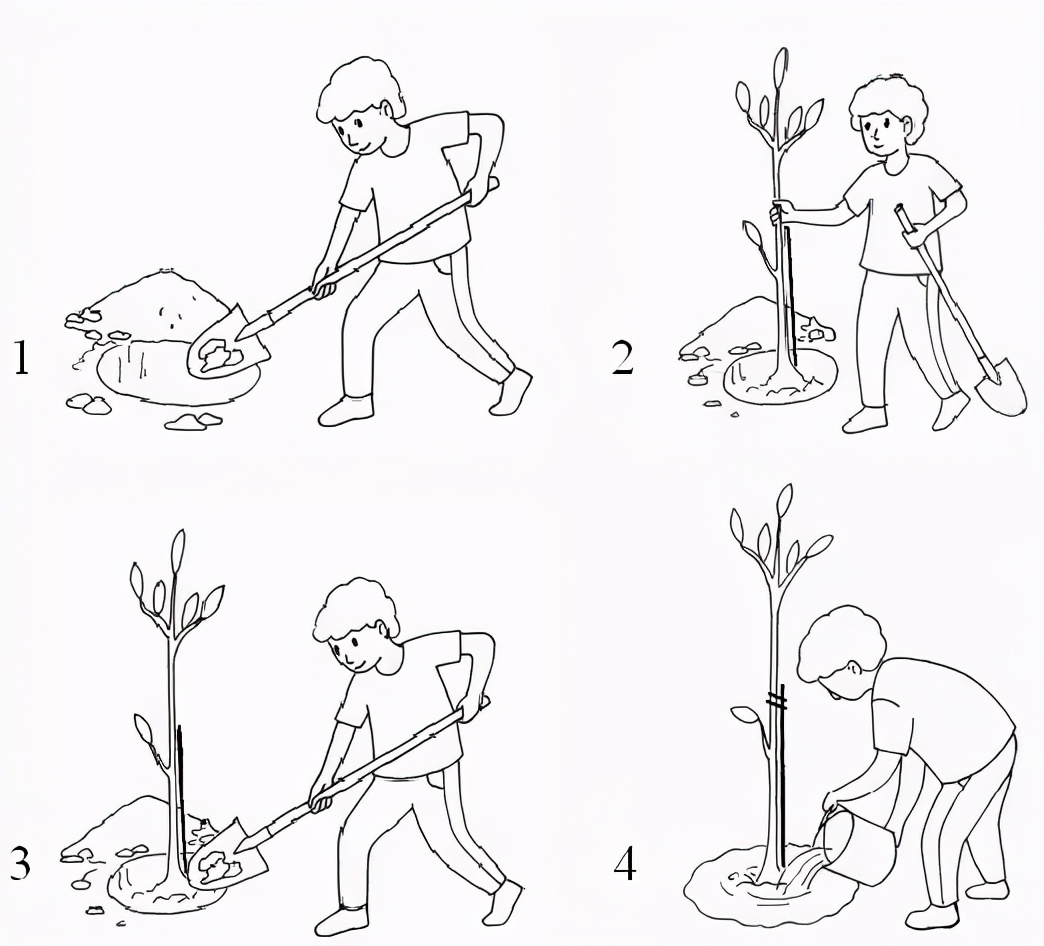 1

2

3

4