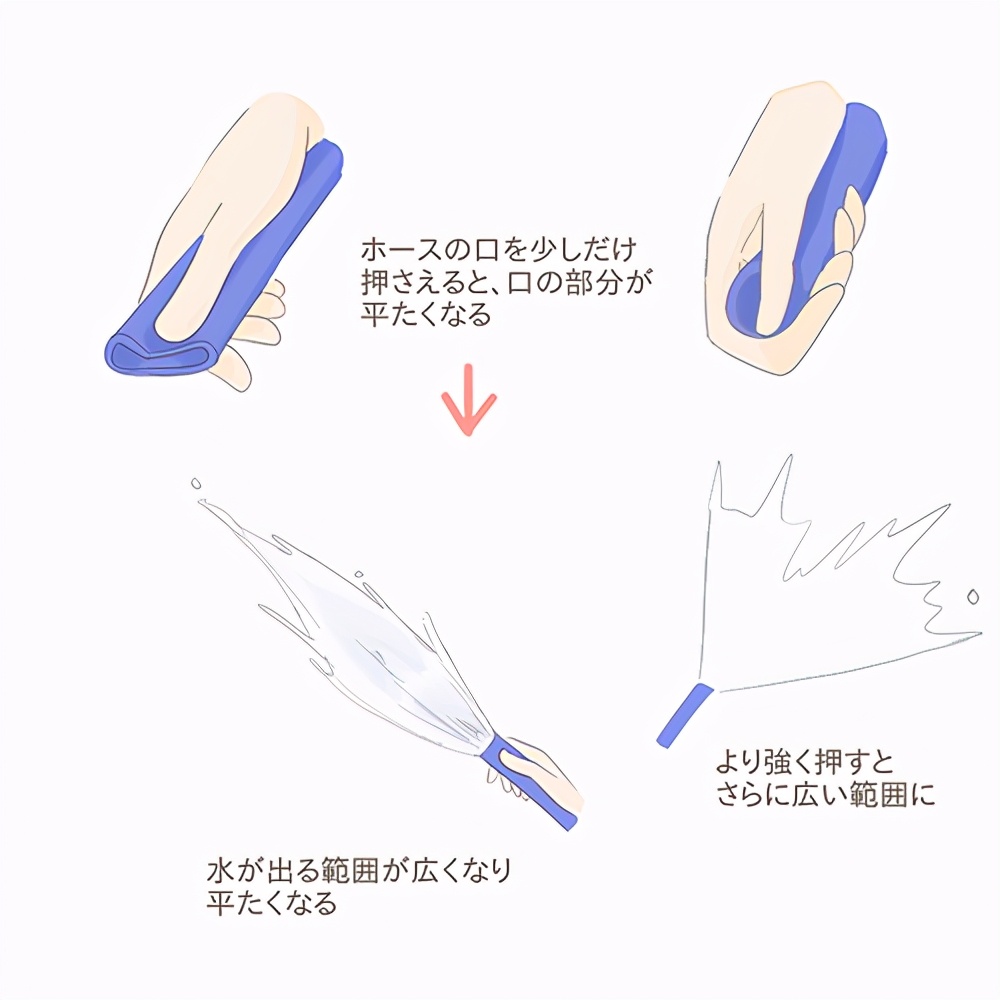 ホースの口を少しだけ押さえると、口の部分が平たくなる

水が出る範囲が広くなり平たくなる

より強く押すとさらに広い範囲に