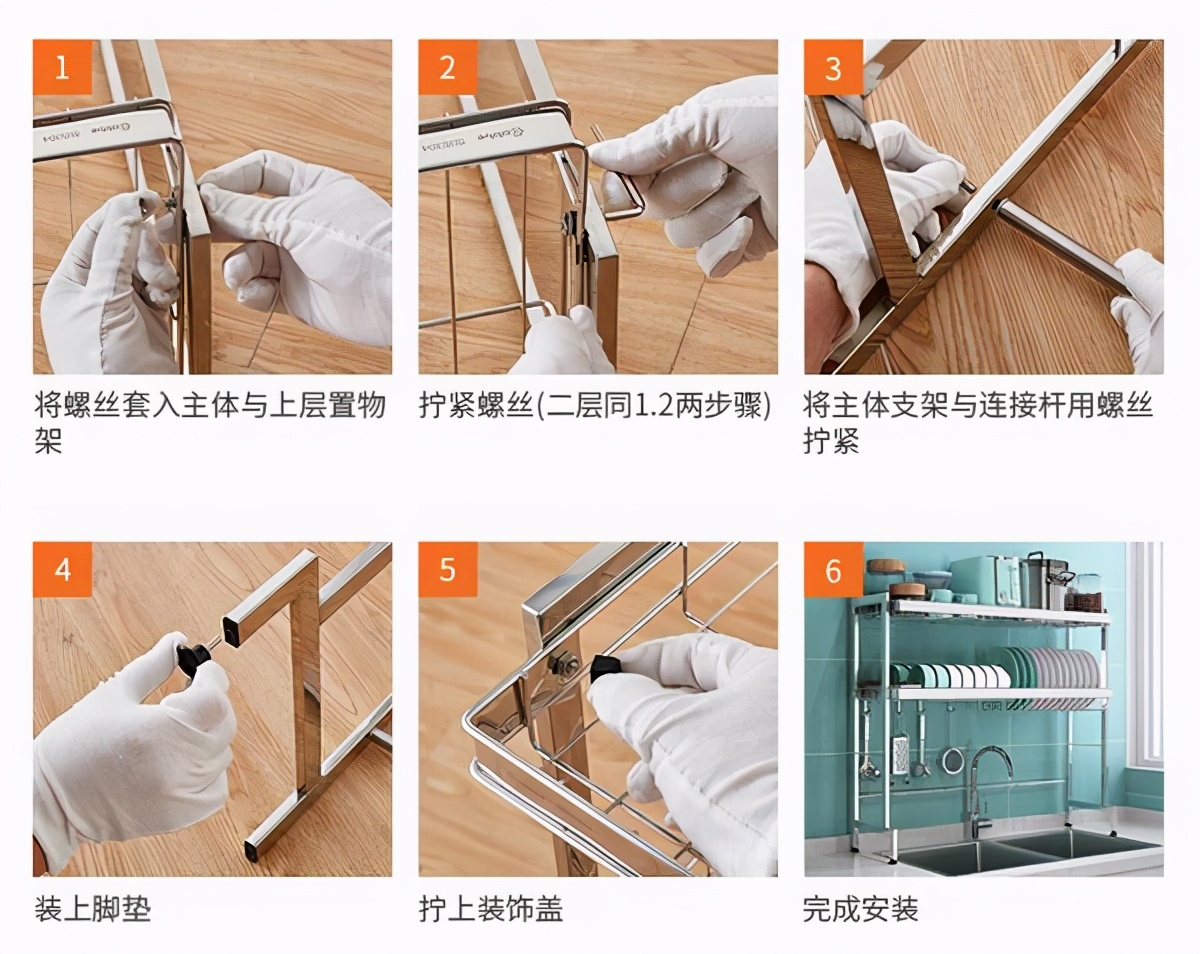 1

将螺丝套入主体与上层置物架

2

拧紧螺丝(二层同1.2两步骤)

3

将主体支架与连接杆用螺丝拧紧

4

装上脚垫

5

拧上装饰盖

6

完成安装