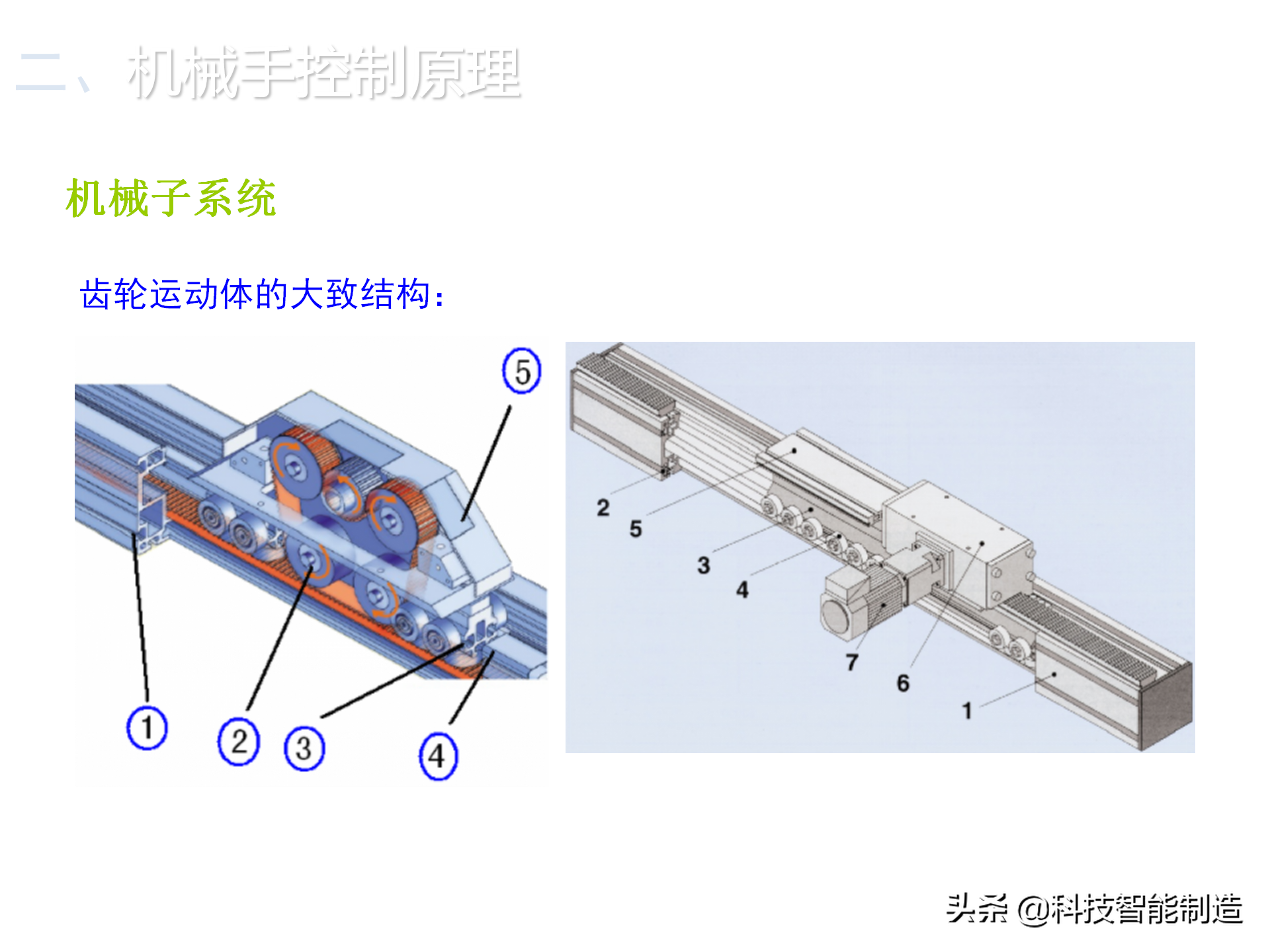 二、机械手控制原理

机械子系统

齿轮运动体的大致结构:

5

1

2

3

4

2

5

3

4

7

6

1

头条 @科技智能制造