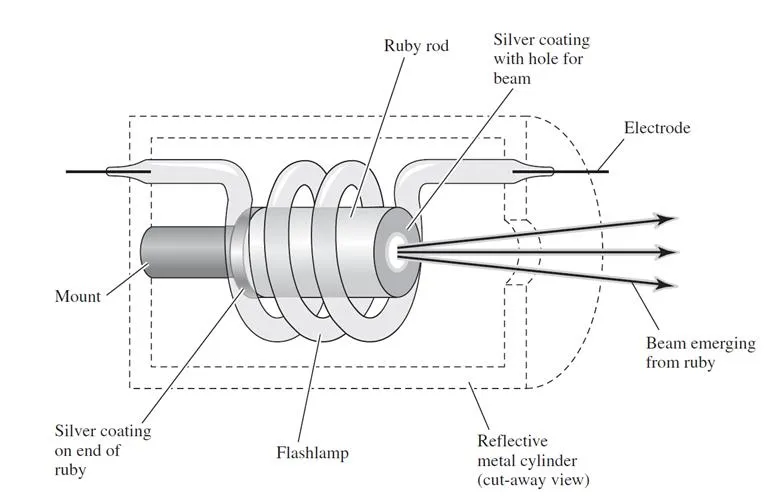 Ruby rod

Silver coating with hole for beam

Electrode

Mount

Beam emerging from ruby

Silver coating on end of ruby

Flashlamp

Reflective metal cylinder (cut-away view)