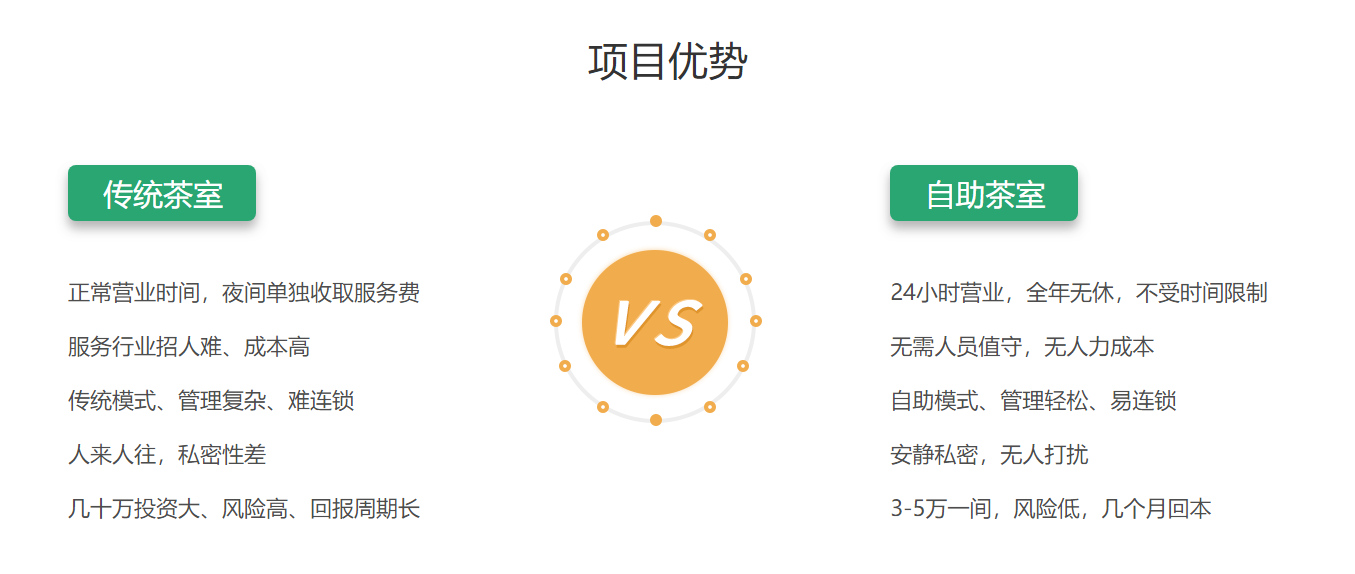 项目优势

传统茶室

正常营业时间，夜间单独收取服务费

服务行业招人难、成本高

传统模式、管理复杂、难连锁

人来人往，私密性差

几十万投资大、风险高、回报周期长

VS

自助茶室

24小时营业，全年无休，不受时间限制

无需人员值守，无人力成本

自助模式、管理轻松、易连锁

安静私密，无人打扰

3-5万一间，风险低，几个月回本