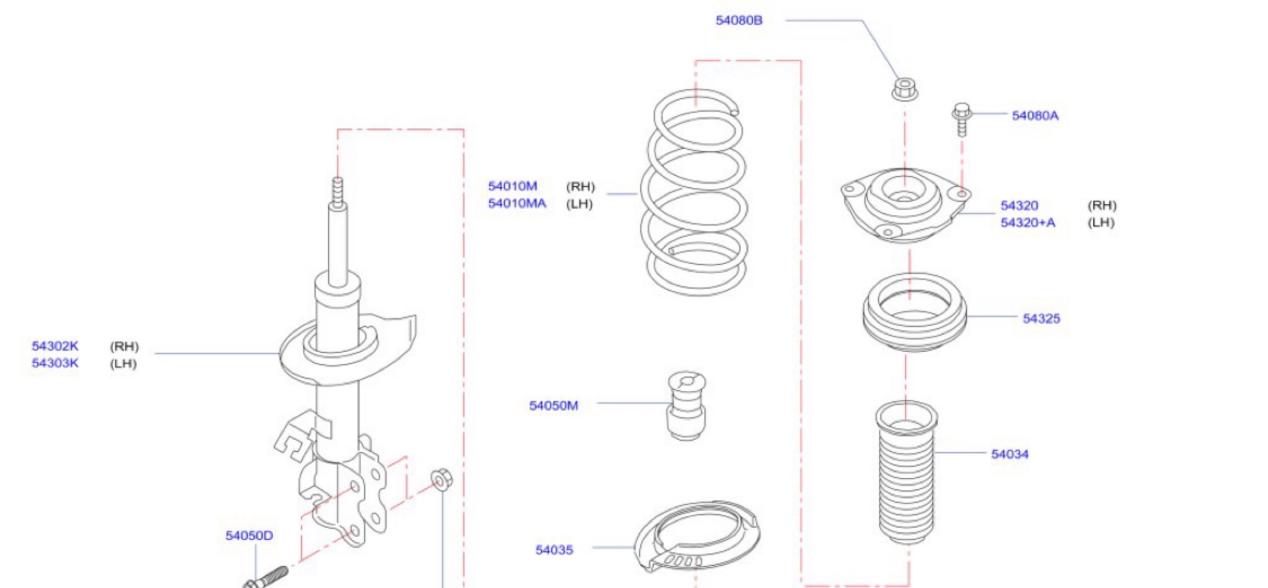 54080B

54080A

54010M (RH)
54010MA (LH)

54320 (RH)
54320+A (LH)

54325

54302K (RH)
54303K (LH)

54050M

54034

54050D

54035