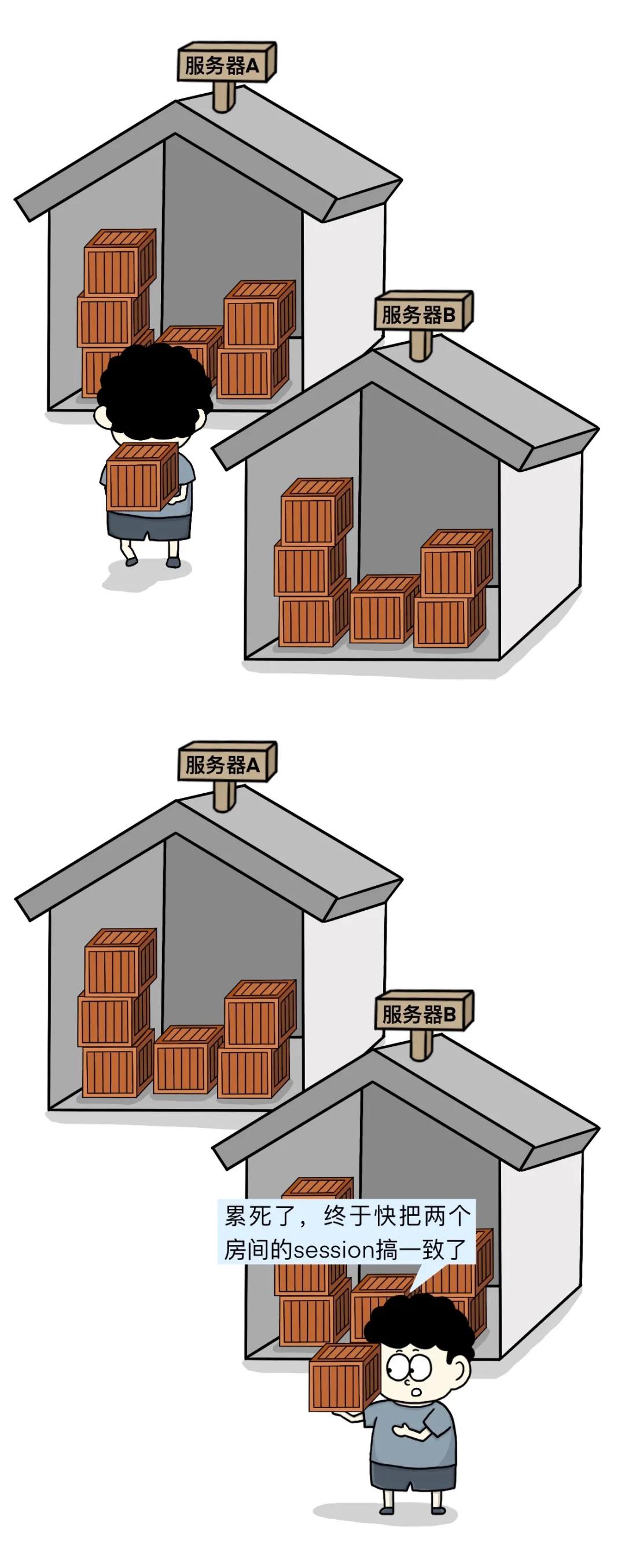 服务器A

服务器B

服务器A

服务器B

累死了，终于快把两个房间的session搞一致了