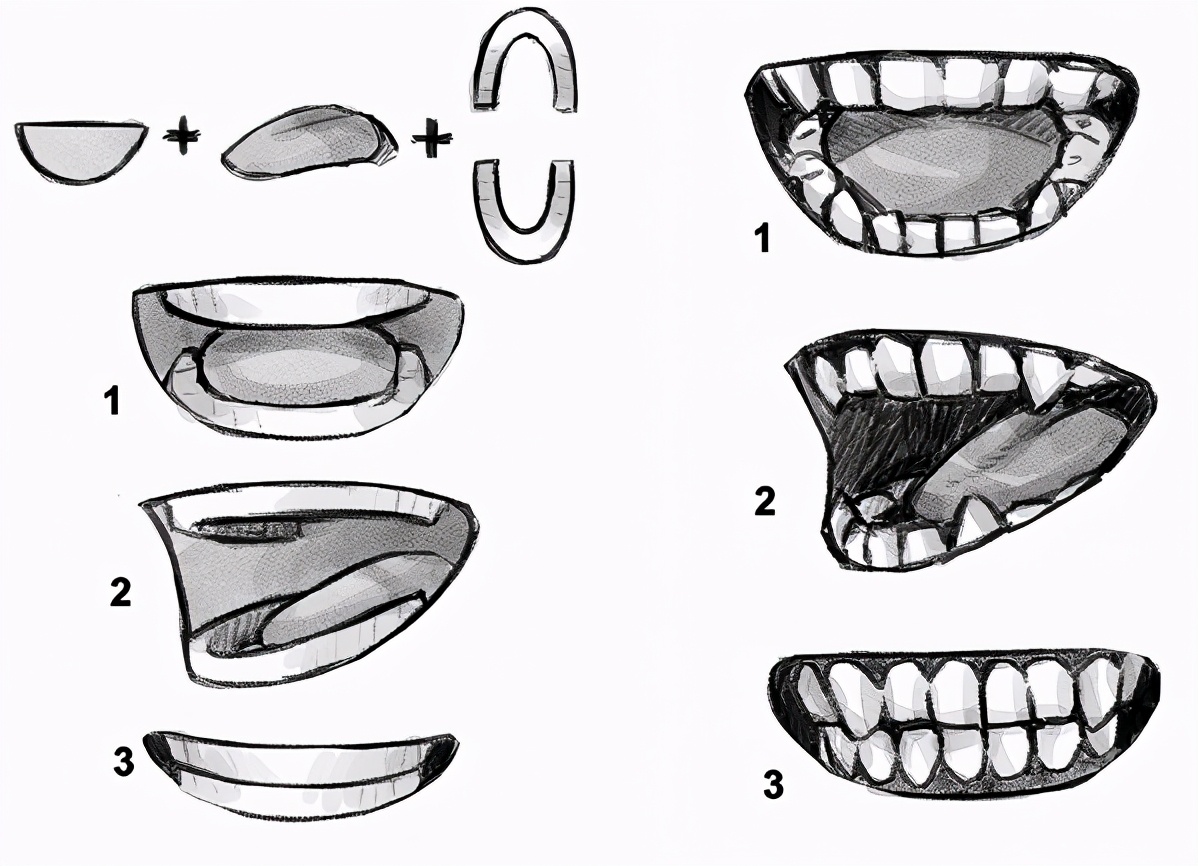 + +

1

2

3

1

2

3