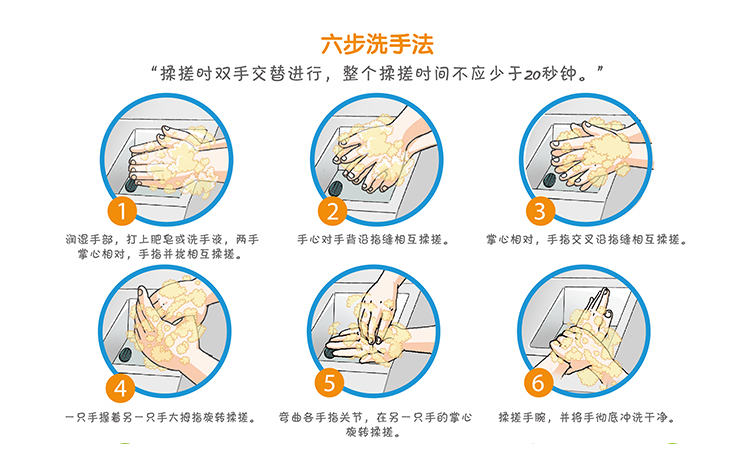 六步洗手法

“揉搓时双手交替进行，整个揉搓时间不应少于20秒钟。”

1
润湿手部，打上肥皂或洗手液，两手掌心相对，手指并拢相互揉搓。

2
手心对手背沿指缝相互揉搓。

3
掌心相对，手指交叉沿指缝相互揉搓。

4
一只手握着另一只手大拇指旋转揉搓。

5
弯曲各手指关节，在另一只手的掌心旋转揉搓。

6
揉搓手腕，并将手彻底冲洗干净。