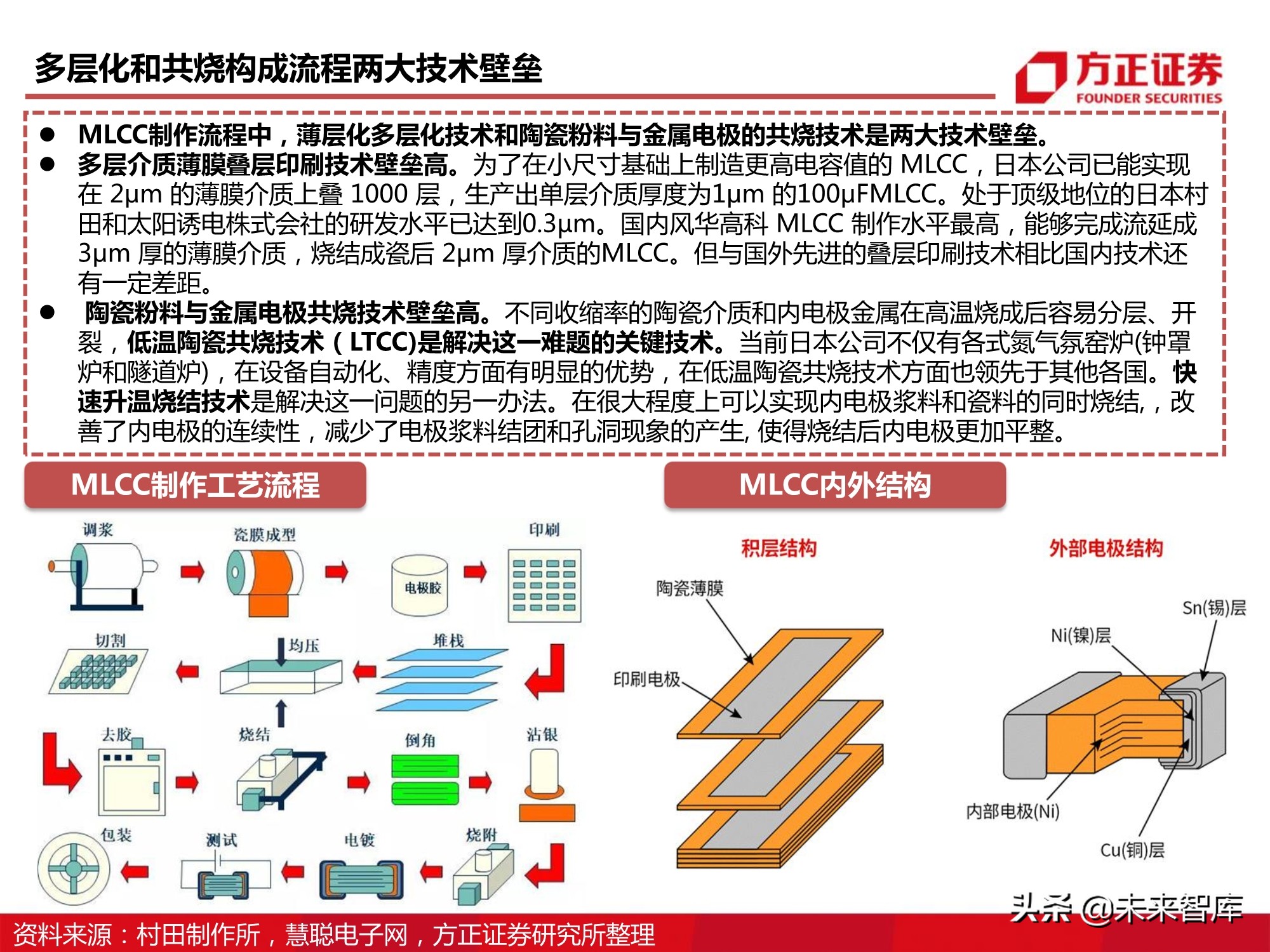 多层化和共烧构成流程两大技术壁垒

方正证券
FOUNDER SECURITIES

● MLCC制作流程中，薄层化多层化技术和陶瓷粉料与金属电极的共烧技术是两大技术壁垒。
● 多层介质薄膜叠层印刷技术壁垒高。为了在小尺寸基础上制造更高电容值的 MLCC，日本公司已能实现在 2μm 的薄膜介质上叠 1000 层，生产出单层介质厚度为1μm 的100μFMLCC。处于顶级地位的日本村田和太阳诱电株式会社的研发水平已达到0.3μm。国内风华高科 MLCC 制作水平最高，能够完成流延成3μm 厚的薄膜介质，烧结成瓷后 2μm 厚介质的MLCC。但与国外先进的叠层印刷技术相比国内技术还有一定差距。
● 陶瓷粉料与金属电极共烧技术壁垒高。不同收缩率的陶瓷介质和内电极金属在高温烧成后容易分层、开裂，低温陶瓷共烧技术（LTCC)是解决这一难题的关键技术。当前日本公司不仅有各式氮气氛窑炉(钟罩炉和隧道炉)，在设备自动化、精度方面有明显的优势，在低温陶瓷共烧技术方面也领先于其他各国。快速升温烧结技术是解决这一问题的另一办法。在很大程度上可以实现内电极浆料和瓷料的同时烧结,，改善了内电极的连续性，减少了电极浆料结团和孔洞现象的产生, 使得烧结后内电极更加平整。

MLCC制作工艺流程

调浆
瓷膜成型
电极胶
印刷
切割
均压
堆栈
去胶
烧结
倒角
沾银
包装
测试
电镀
烧附

MLCC内外结构

积层结构
陶瓷薄膜
印刷电极

外部电极结构
Sn(锡)层
Ni(镍)层
内部电极(Ni)
Cu(铜)层

头条 @未来智库

资料来源：村田制作所，慧聪电子网，方正证券研究所整理