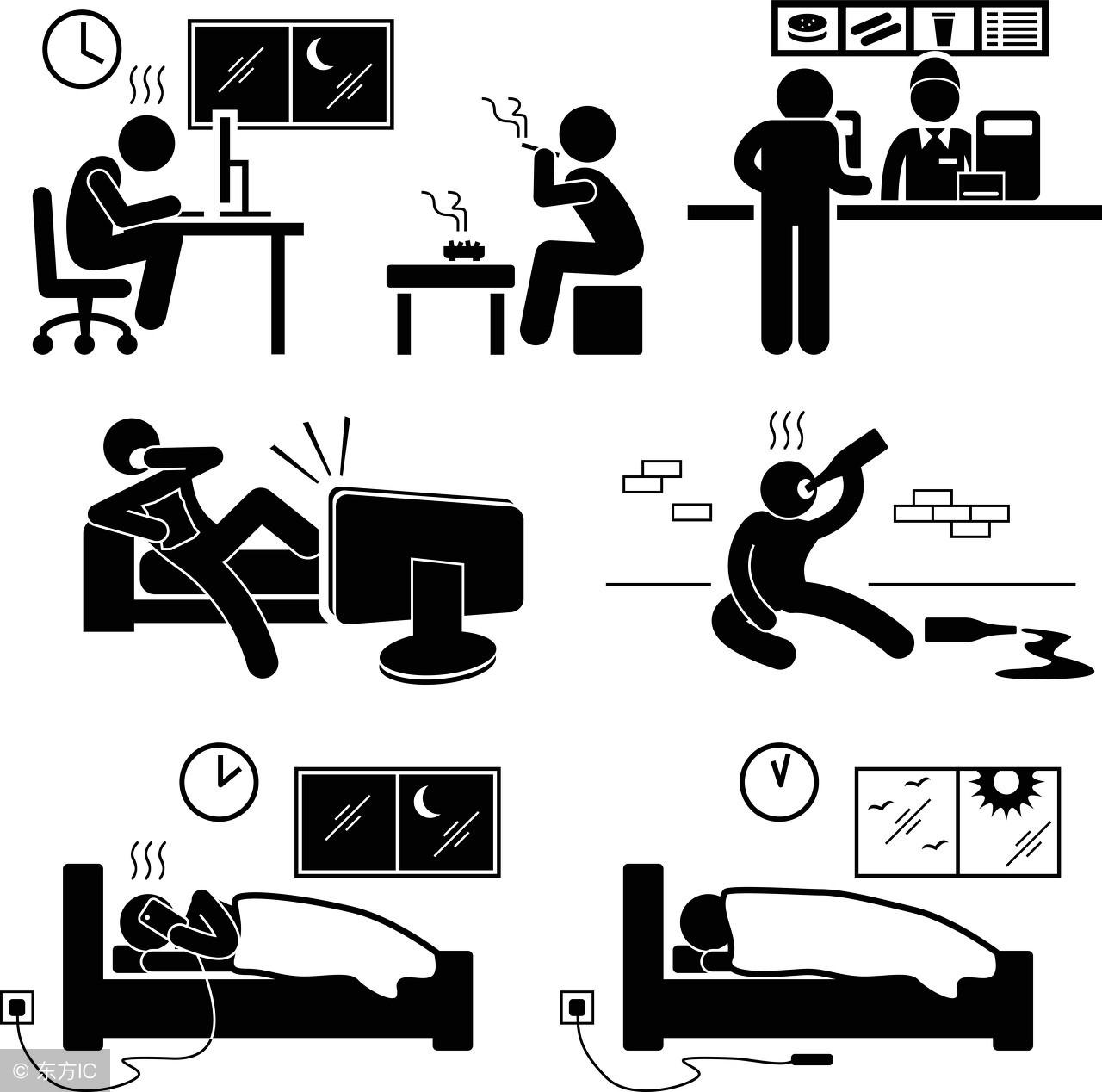 © 东方IC