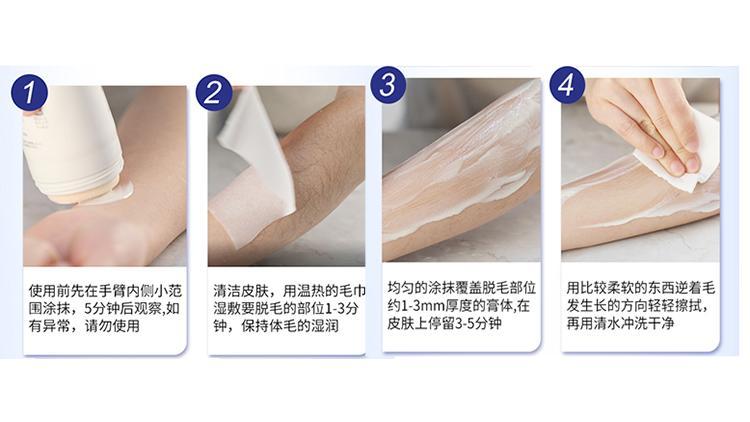 1

使用前先在手臂内侧小范围涂抹，5分钟后观察,如有异常，请勿使用

2

清洁皮肤，用温热的毛巾湿敷要脱毛的部位1-3分钟，保持体毛的湿润

3

均匀的涂抹覆盖脱毛部位约1-3mm厚度的膏体,在皮肤上停留3-5分钟

4

用比较柔软的东西逆着毛发生长的方向轻轻擦拭，再用清水冲洗干净