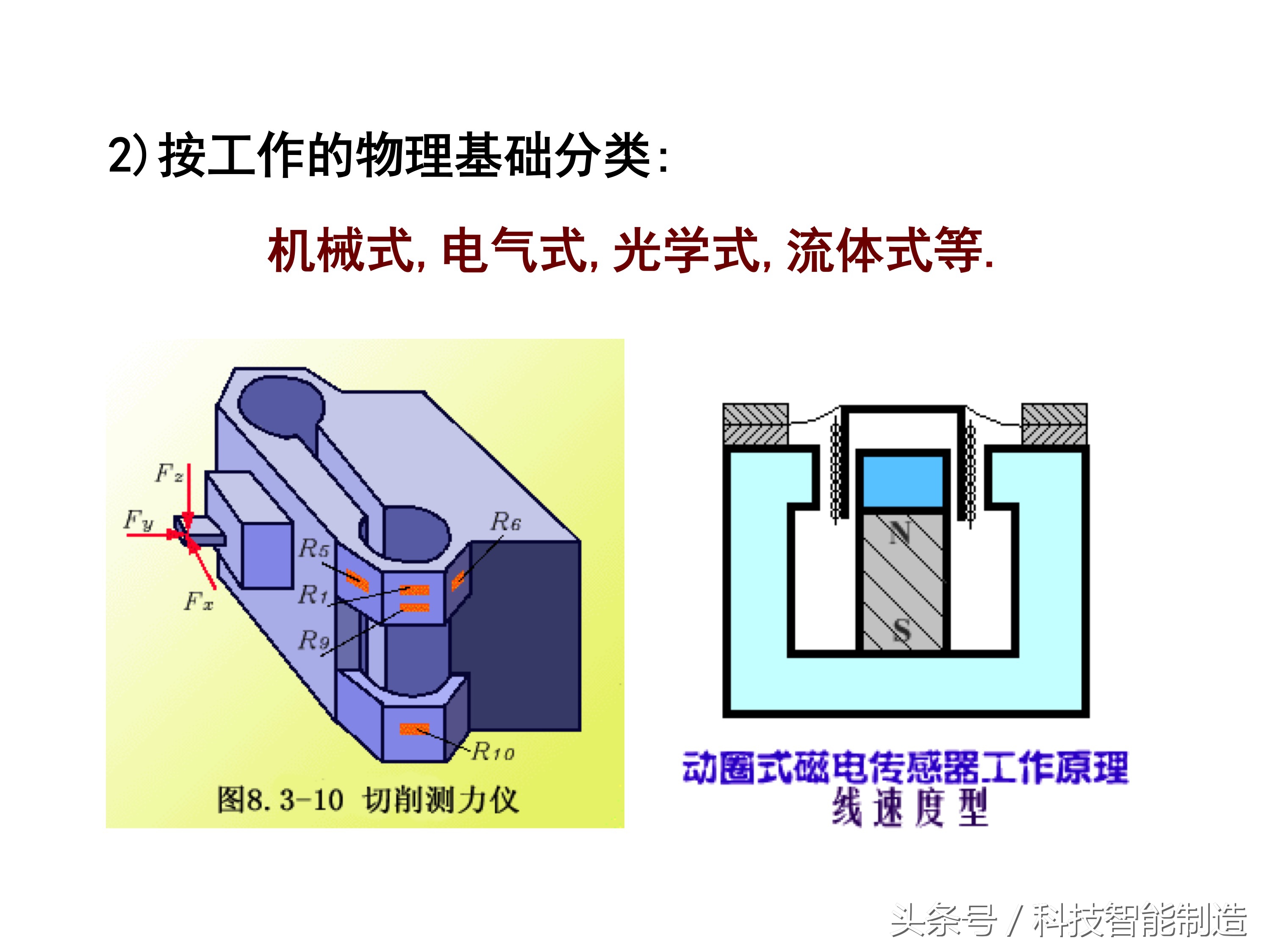 2)按工作的物理基础分类:

机械式,电气式,光学式,流体式等.

$F_z$

$F_y$

$F_x$

$R_5$

$R_1$

$R_9$

$R_6$

$R_{10}$

图8.3-10 切削测力仪

N

S

动圈式磁电传感器工作原理
线速度型

头条号 / 科技智能制造