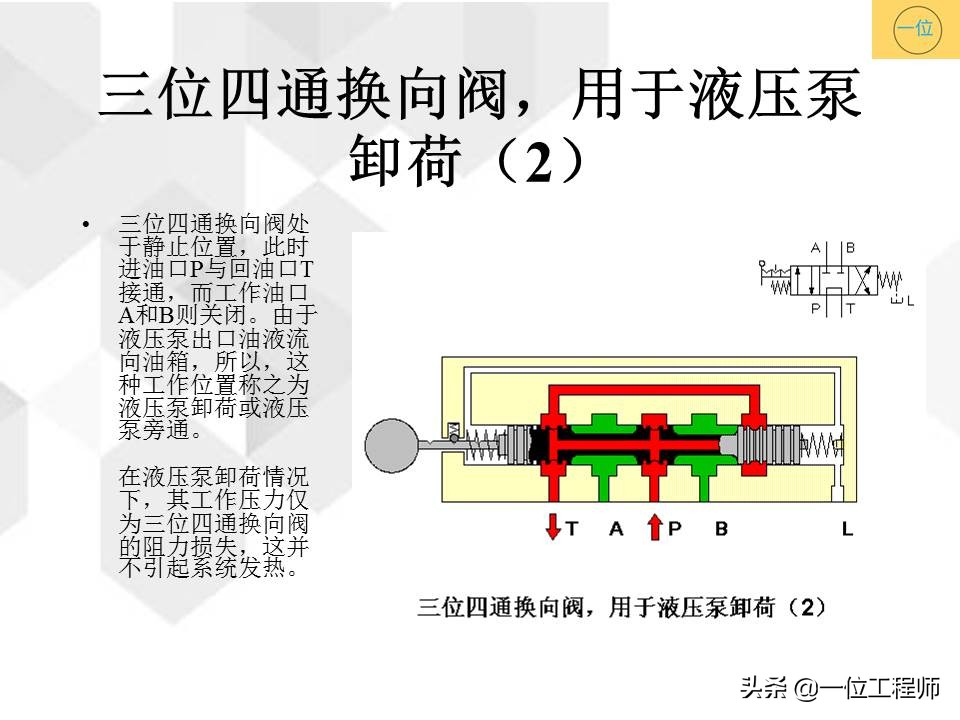 一位

三位四通换向阀，用于液压泵卸荷（2）

• 三位四通换向阀处于静止位置，此时进油口P与回油口T接通，而工作油口A和B则关闭。由于液压泵出口油液流向油箱，所以，这种工作位置称之为液压泵卸荷或液压泵旁通。

在液压泵卸荷情况下，其工作压力仅为三位四通换向阀的阻力损失，这并不引起系统发热。

A B
P T
L

T A P B L

三位四通换向阀，用于液压泵卸荷（2）

头条 @一位工程师