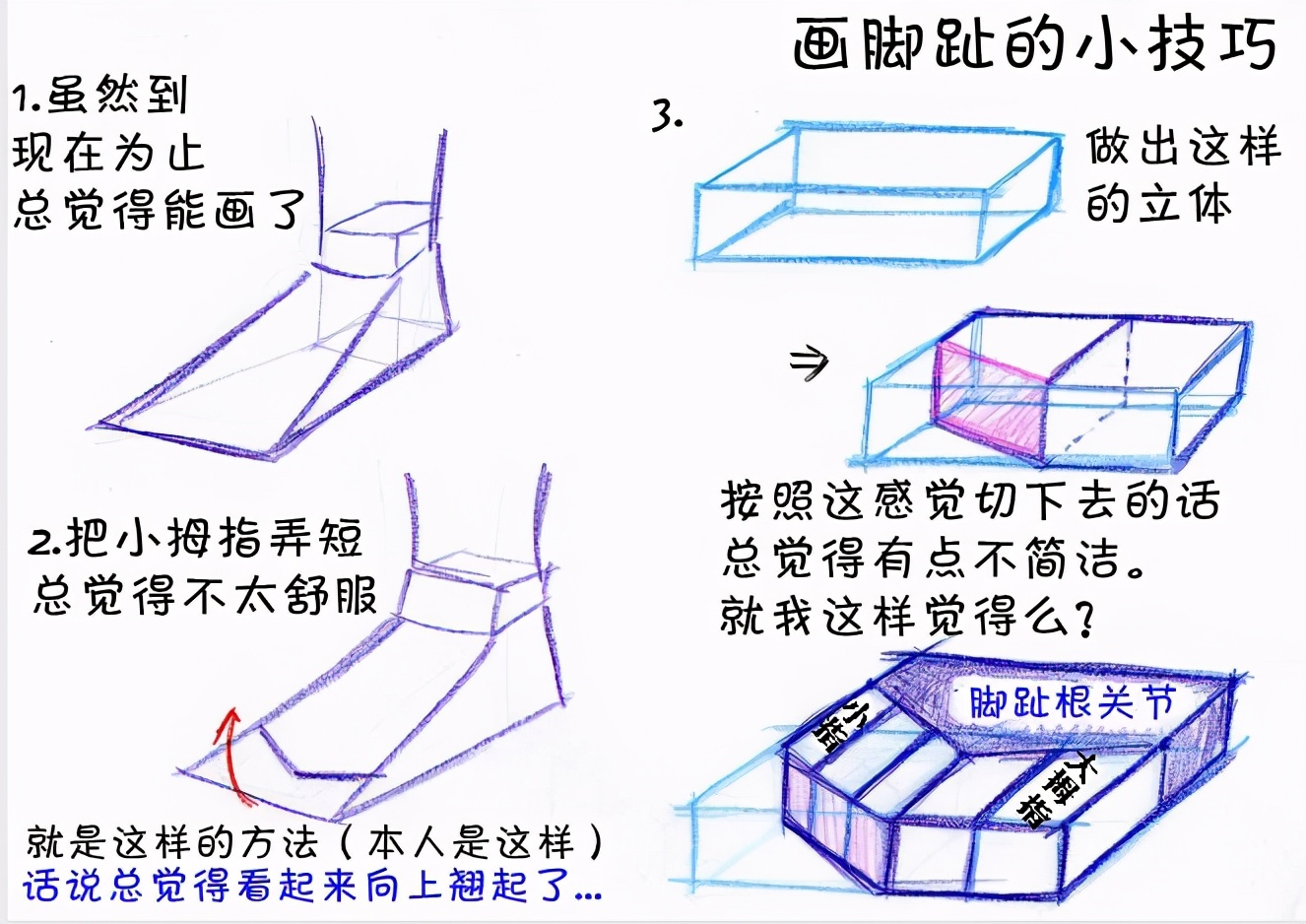 画脚趾的小技巧

1.虽然到现在为止总觉得能画了

2.把小拇指弄短总觉得不太舒服

就是这样的方法（本人是这样）
话说总觉得看起来向上翘起了...

3.

做出这样的立体

⇒

按照这感觉切下去的话总觉得有点不简洁。就我这样觉得么?

脚趾根关节
小指
大拇指