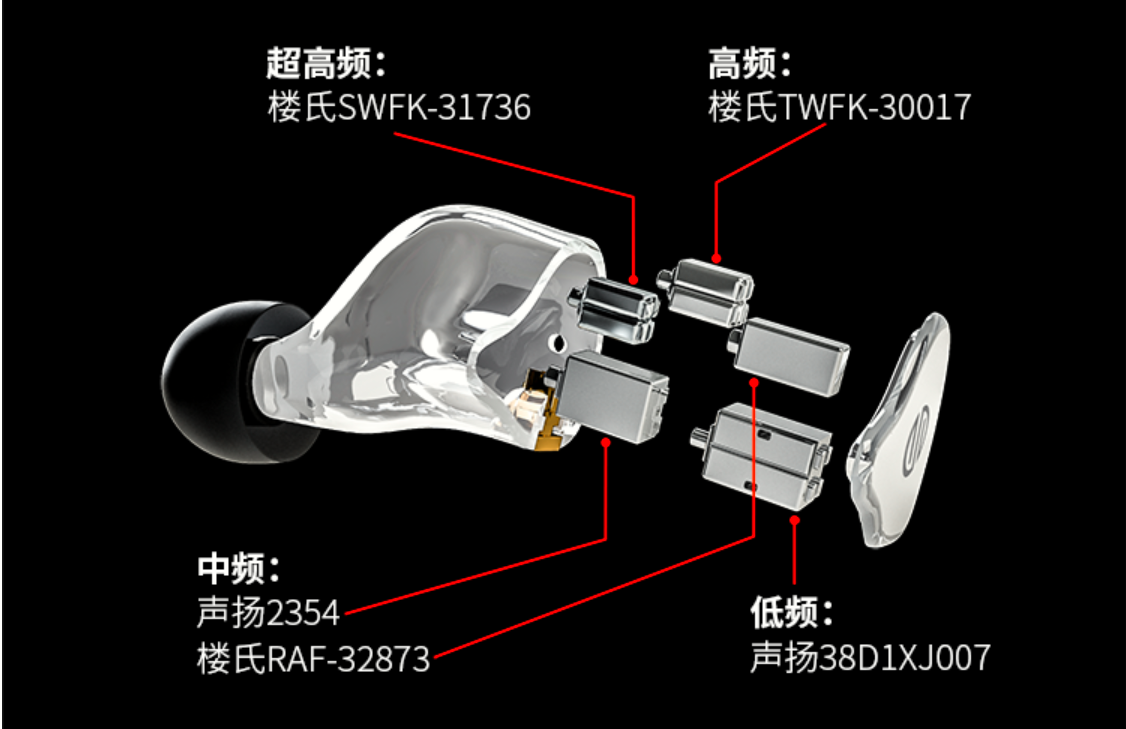 超高频：
楼氏SWFK-31736

高频：
楼氏TWFK-30017

中频：
声扬2354
楼氏RAF-32873

低频：
声扬38D1XJ007