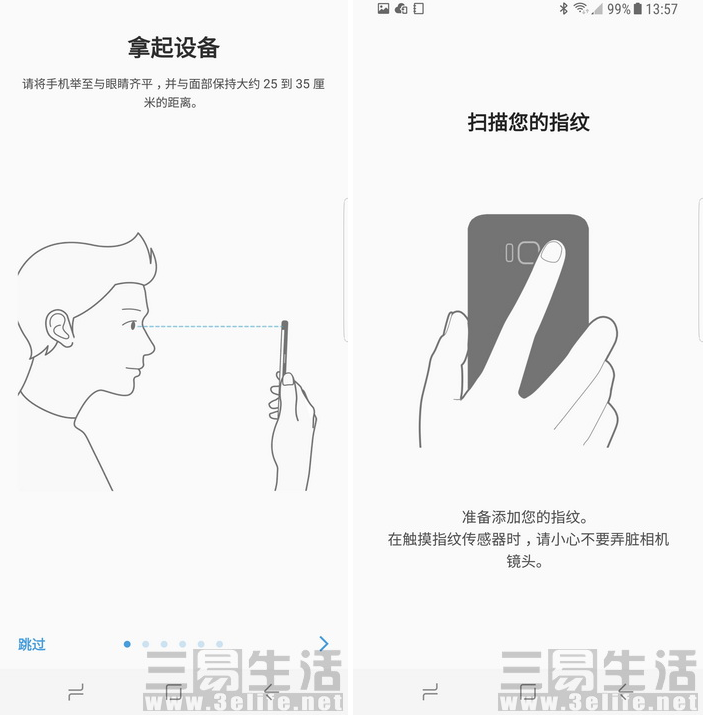 拿起设备

请将手机举至与眼睛齐平，并与面部保持大约 25 到 35 厘米的距离。

跳过

三易生活
www.3elife.net

99% 13:57

扫描您的指纹

准备添加您的指纹。
在触摸指纹传感器时，请小心不要弄脏相机镜头。

三易生活
www.3elife.net