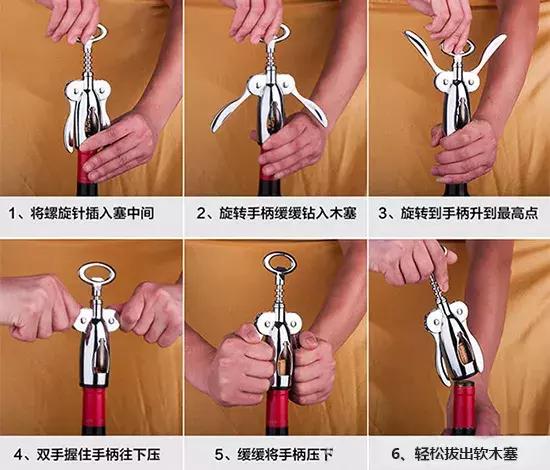 1、将螺旋针插入塞中间

2、旋转手柄缓缓钻入木塞

3、旋转到手柄升到最高点

4、双手握住手柄往下压

5、缓缓将手柄压下

6、轻松拔出软木塞