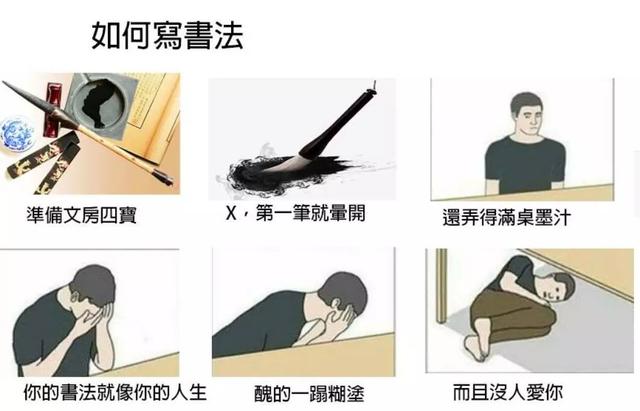 如何寫書法

準備文房四寶

X，第一筆就暈開

還弄得滿桌墨汁

你的書法就像你的人生

醜的一蹋糊塗

而且沒人愛你