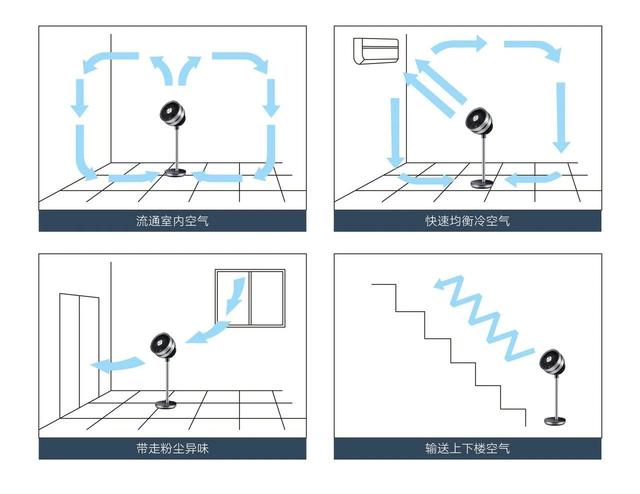 流通室内空气

快速均衡冷空气

带走粉尘异味

输送上下楼空气