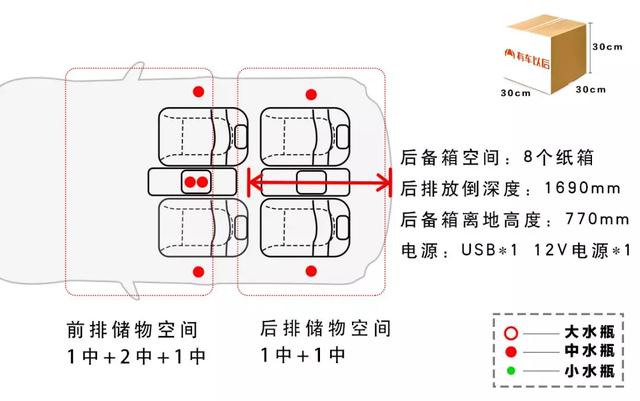 有车以后

30cm

30cm

30cm

后备箱空间：8个纸箱
后排放倒深度：1690mm
后备箱离地高度：770mm
电源：USB＊1 12V电源＊1

前排储物空间
1中+2中+1中

后排储物空间
1中+1中

大水瓶
中水瓶
小水瓶