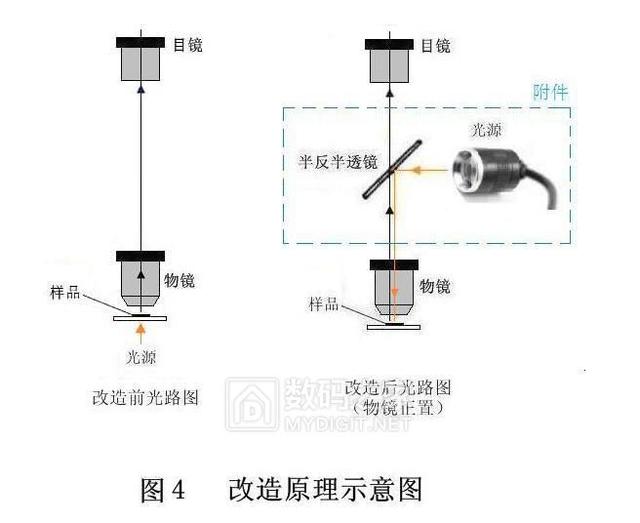 目镜

物镜

样品

光源

改造前光路图

目镜

附件

光源

半反半透镜

物镜

样品

改造后光路图
（物镜正置）

数码
MYDIGIT.NET

图 4　　改造原理示意图