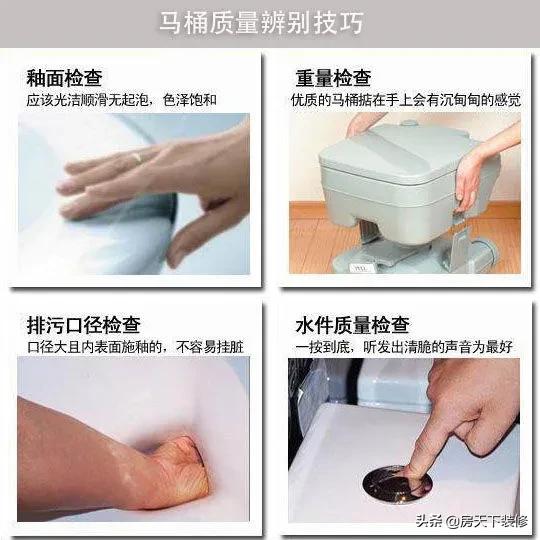 马桶质量辨别技巧

釉面检查
应该光洁顺滑无起泡，色泽饱和

重量检查
优质的马桶掂在手上会有沉甸甸的感觉

排污口径检查
口径大且内表面施釉的，不容易挂脏

水件质量检查
一按到底，听发出清脆的声音为最好

头条 @房天下装修