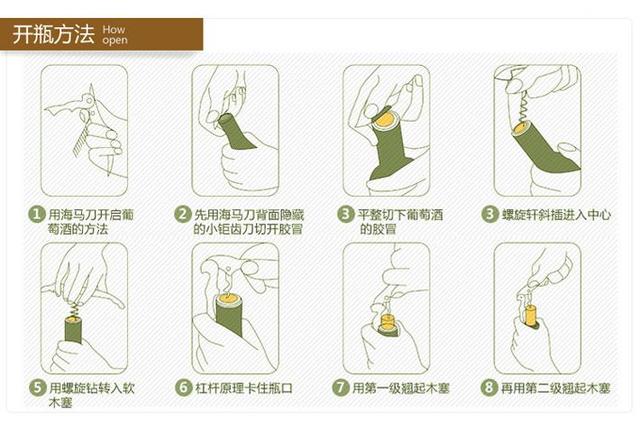 开瓶方法 How open

1 用海马刀开启葡萄酒的方法

2 先用海马刀背面隐藏的小钜齿刀切开胶冒

3 平整切下葡萄酒的胶冒

3 螺旋轩斜插进入中心

5 用螺旋钻转入软木塞

6 杠杆原理卡住瓶口

7 用第一级翘起木塞

8 再用第二级翘起木塞