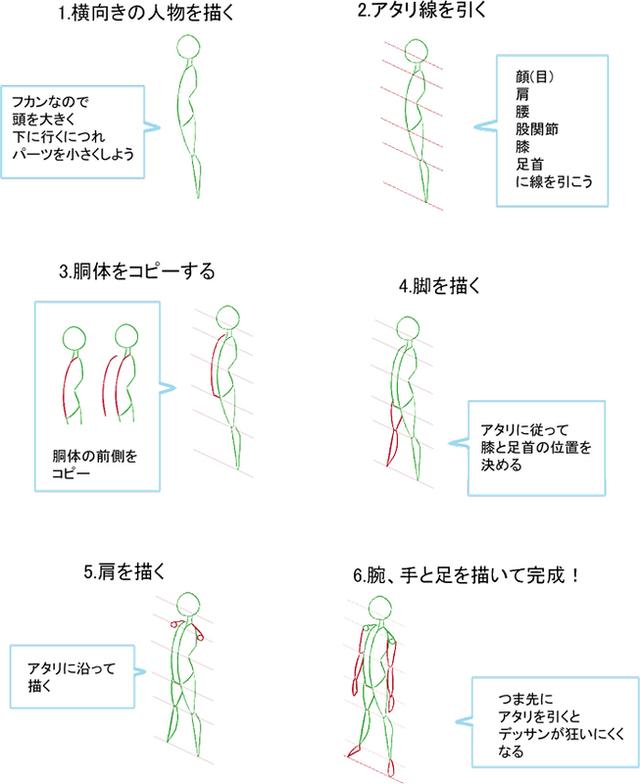 1.横向きの人物を描く

フカンなので
頭を大きく
下に行くにつれ
パーツを小さくしよう

2.アタリ線を引く

顔(目)
肩
腰
股関節
膝
足首
に線を引こう

3.胴体をコピーする

胴体の前側を
コピー

4.脚を描く

アタリに従って
膝と足首の位置を
決める

5.肩を描く

アタリに沿って
描く

6.腕、手と足を描いて完成！

つま先に
アタリを引くと
デッサンが狂いにくく
なる